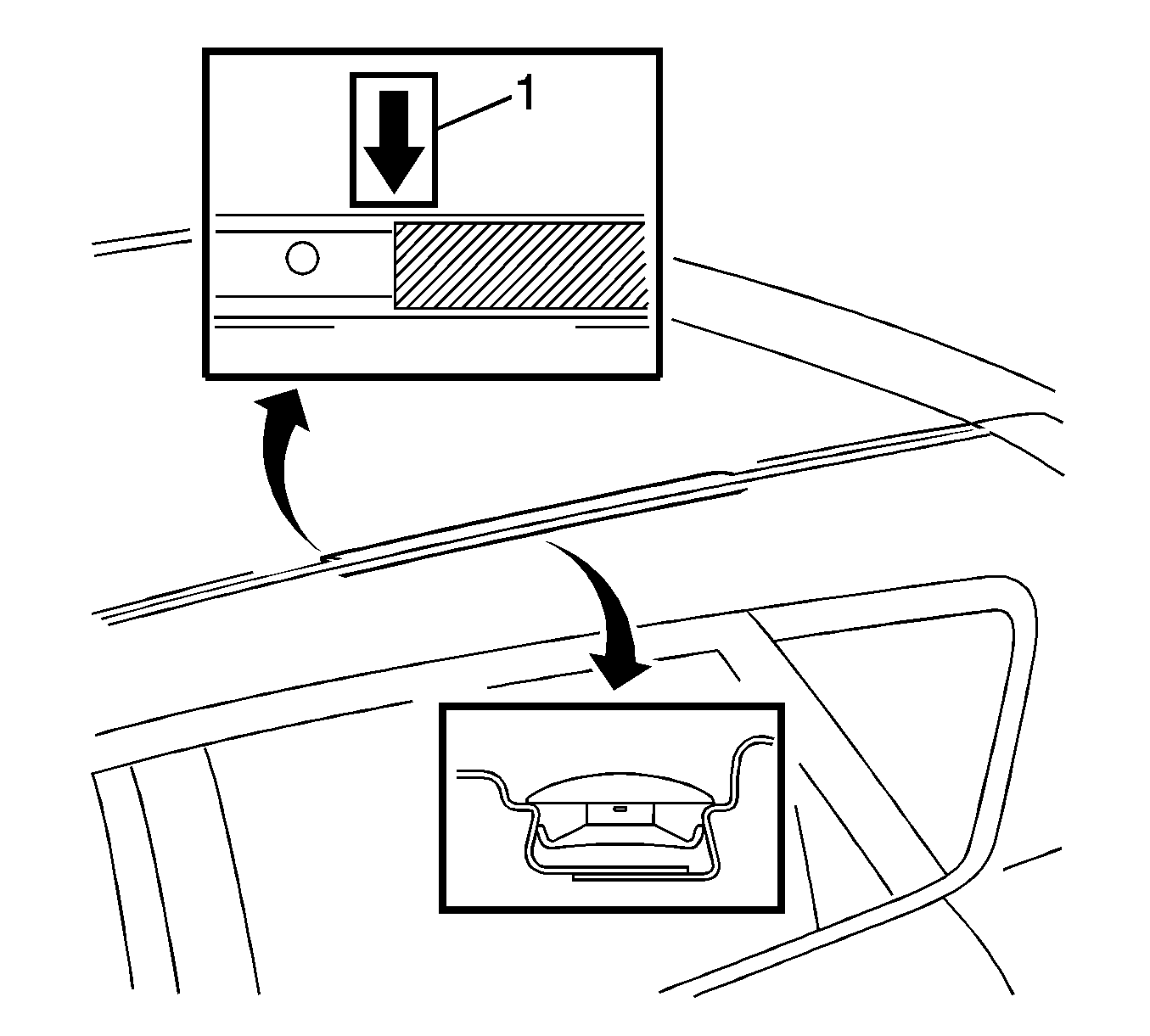 1