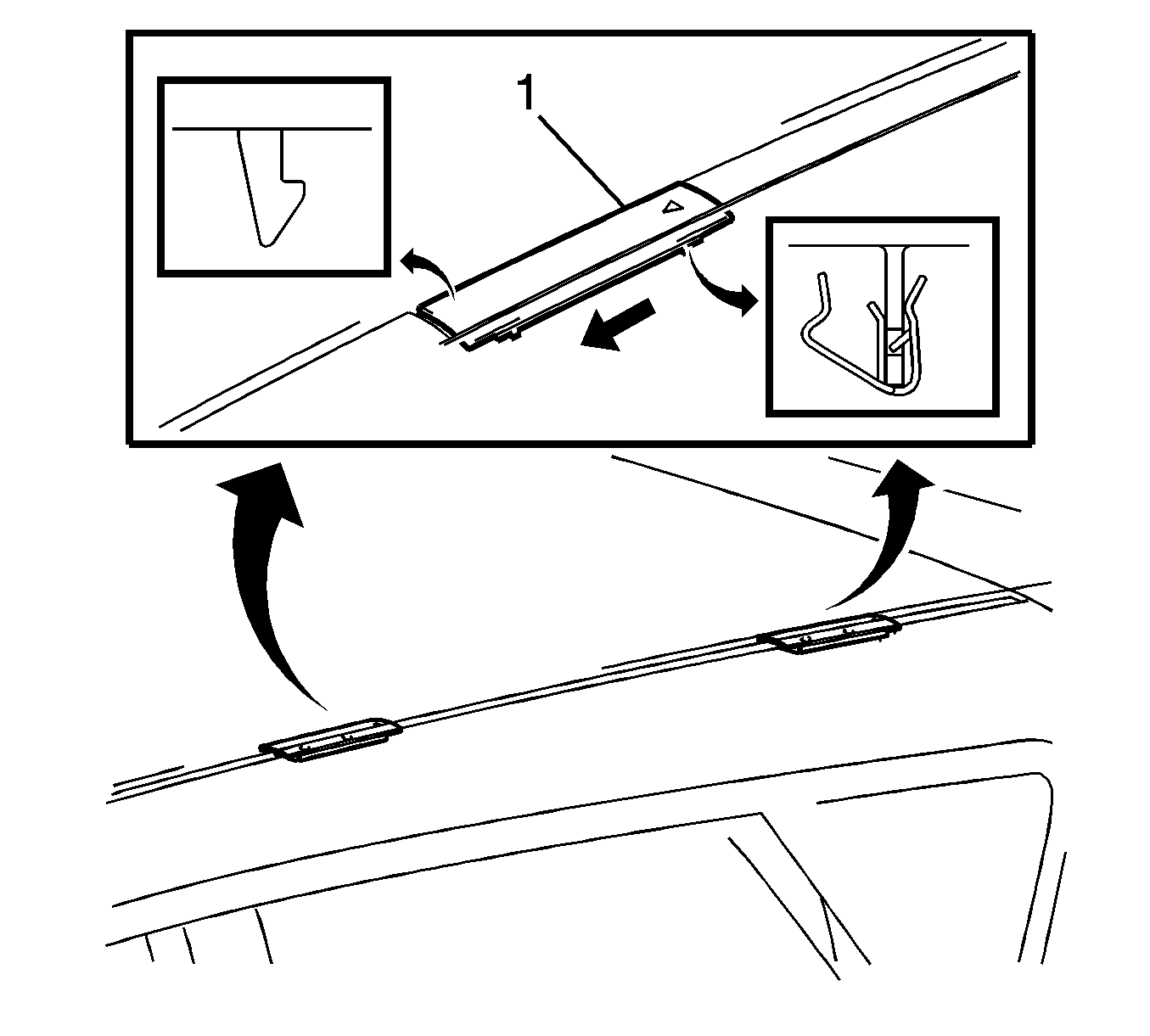 1