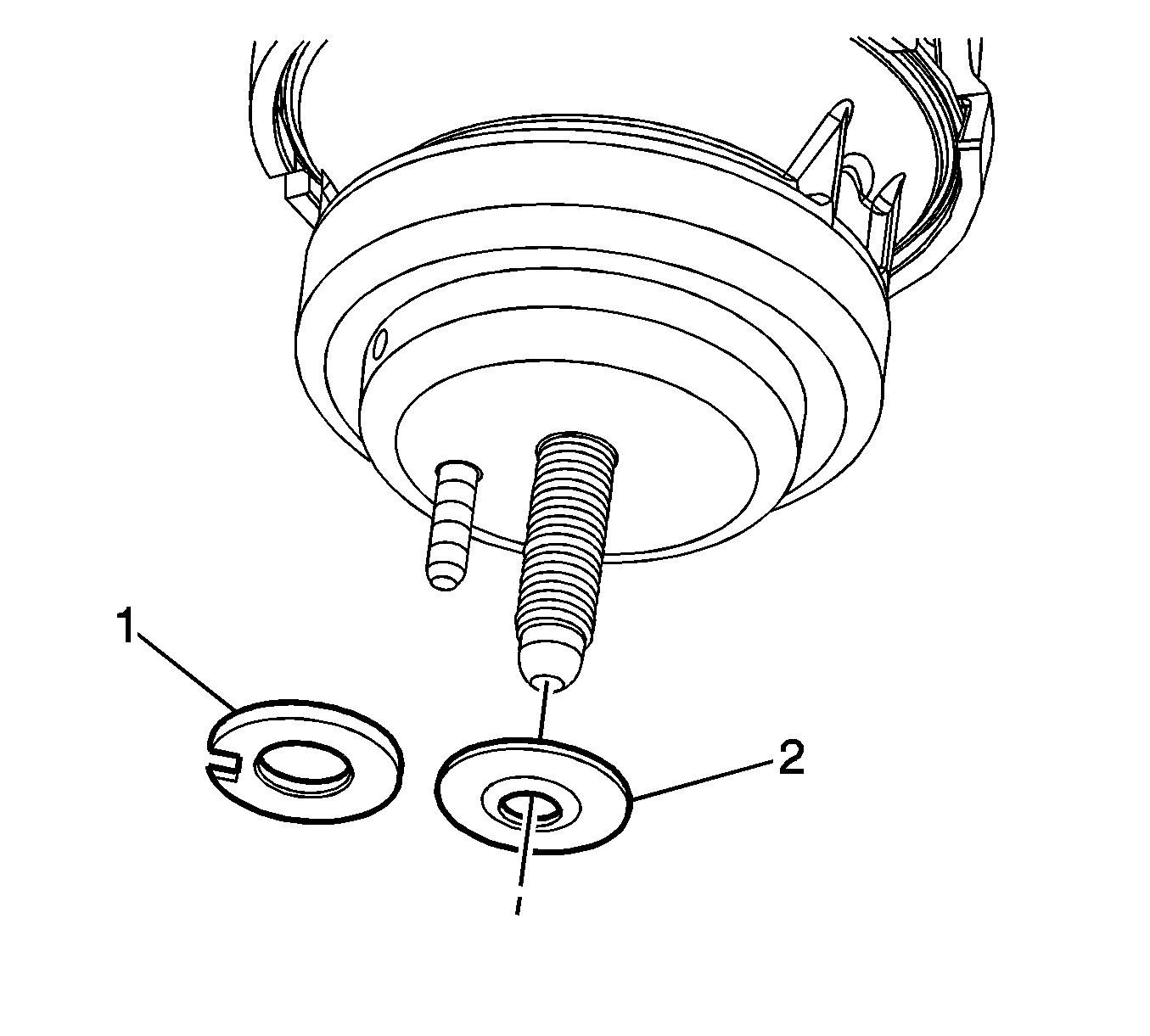 1

2