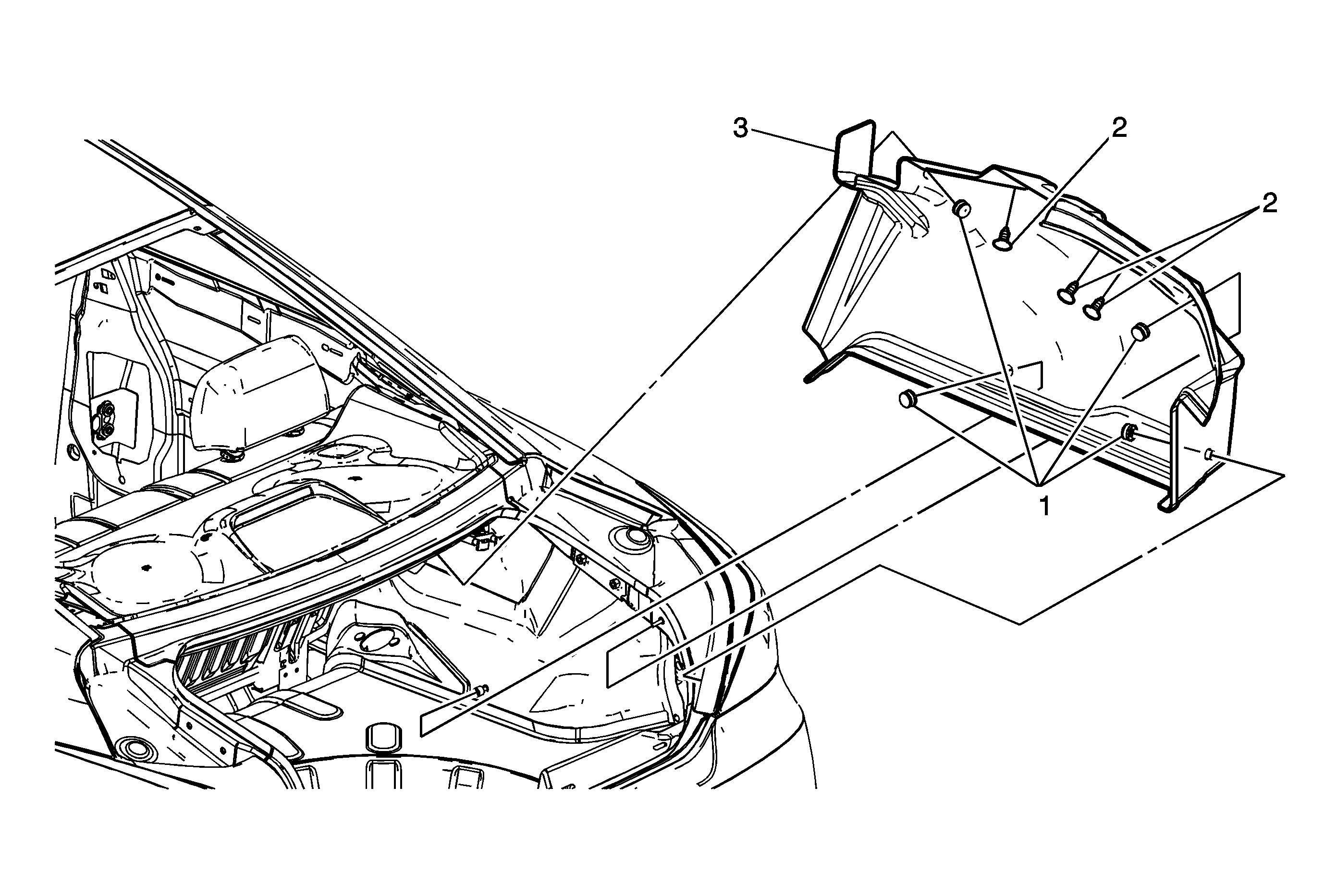 3
2
2
1