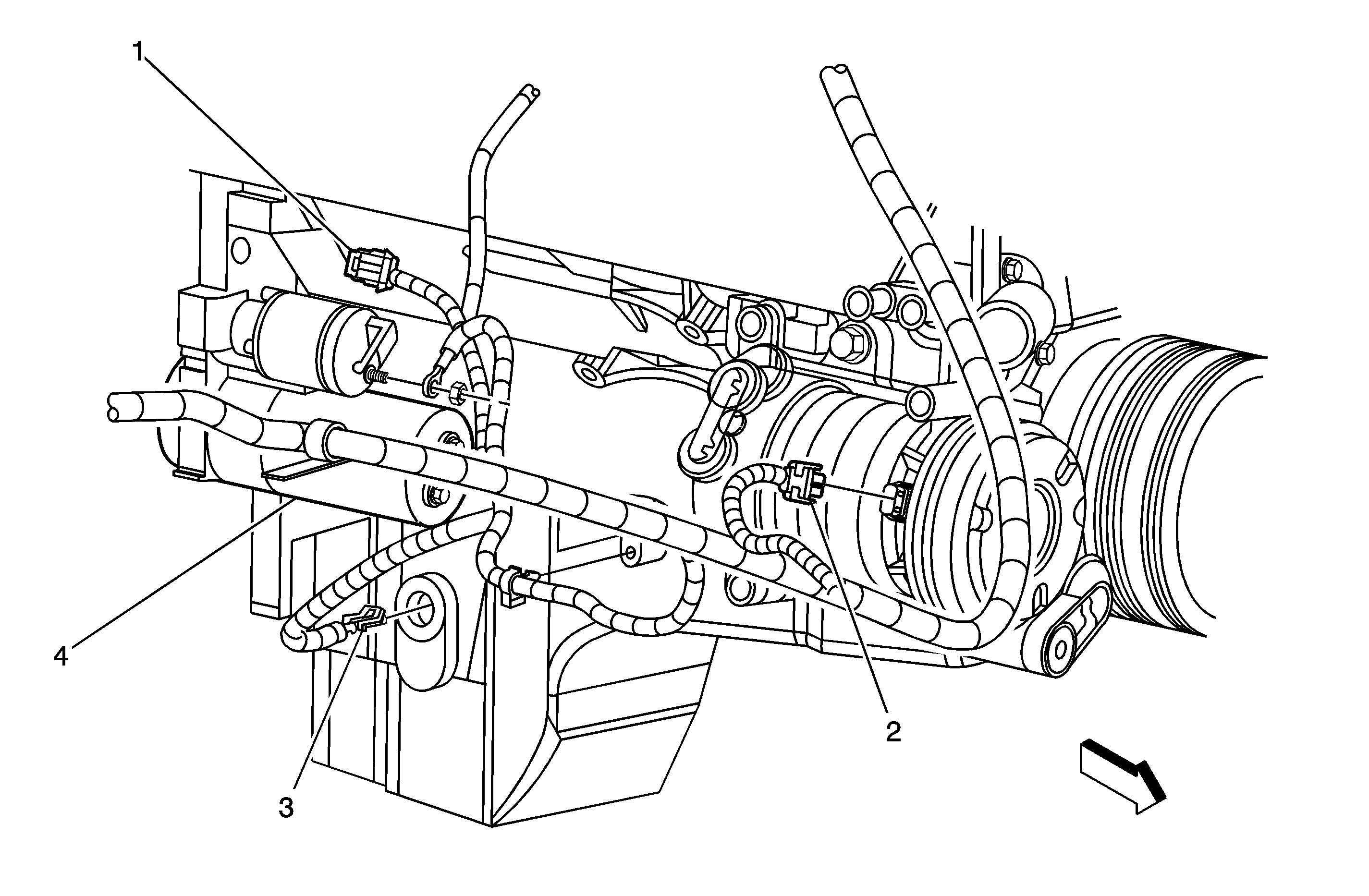 1
4
3
2