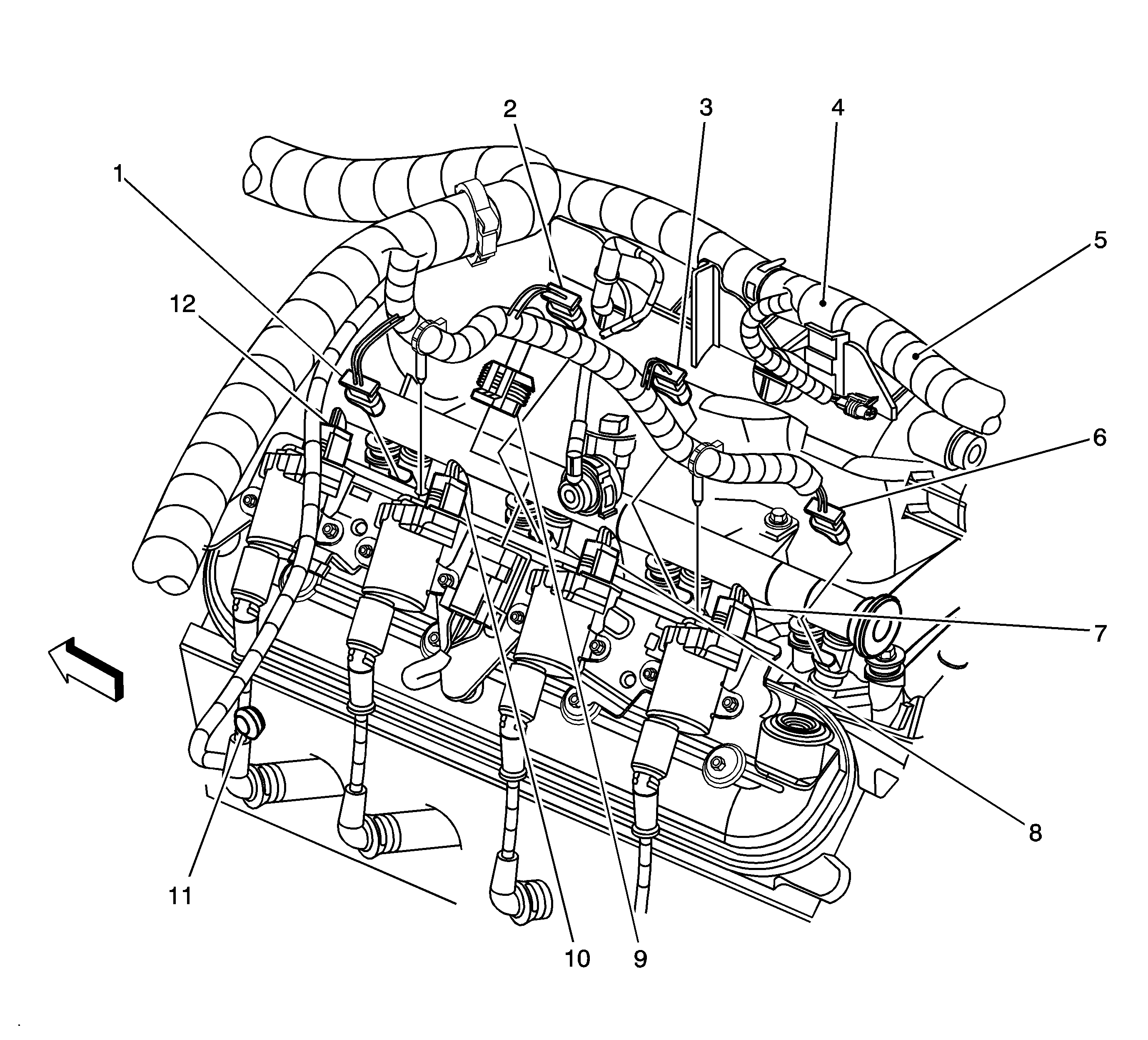 2
3
4
1
5
12
6
7
8
11
10
9