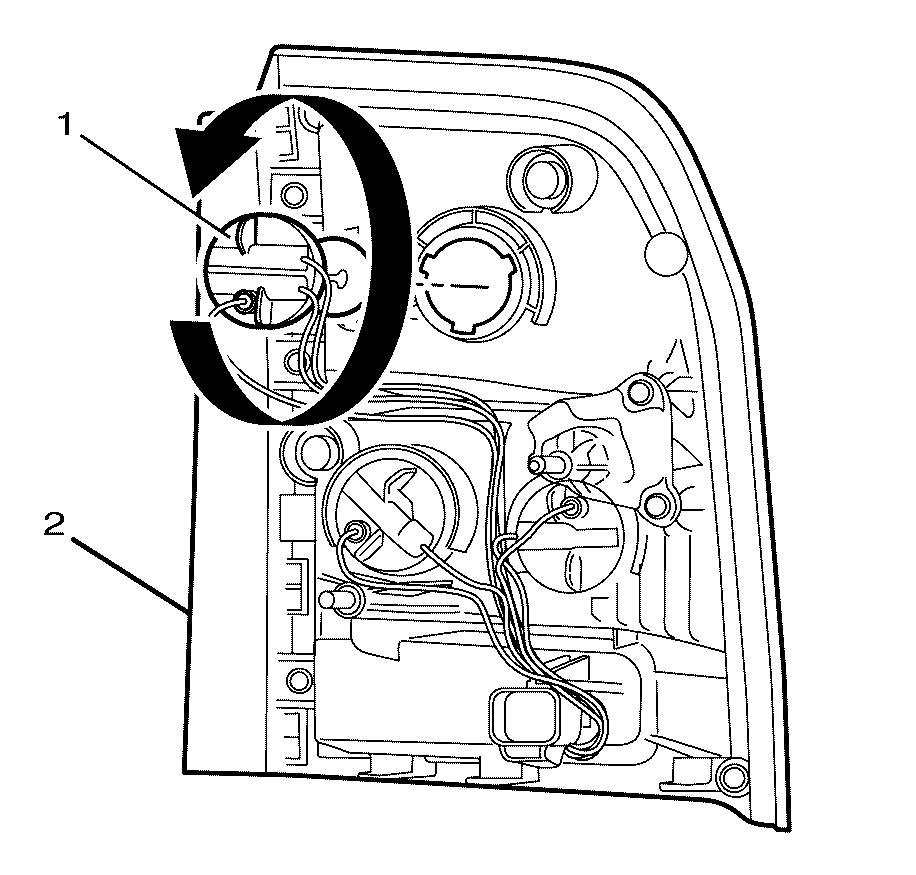 1

2