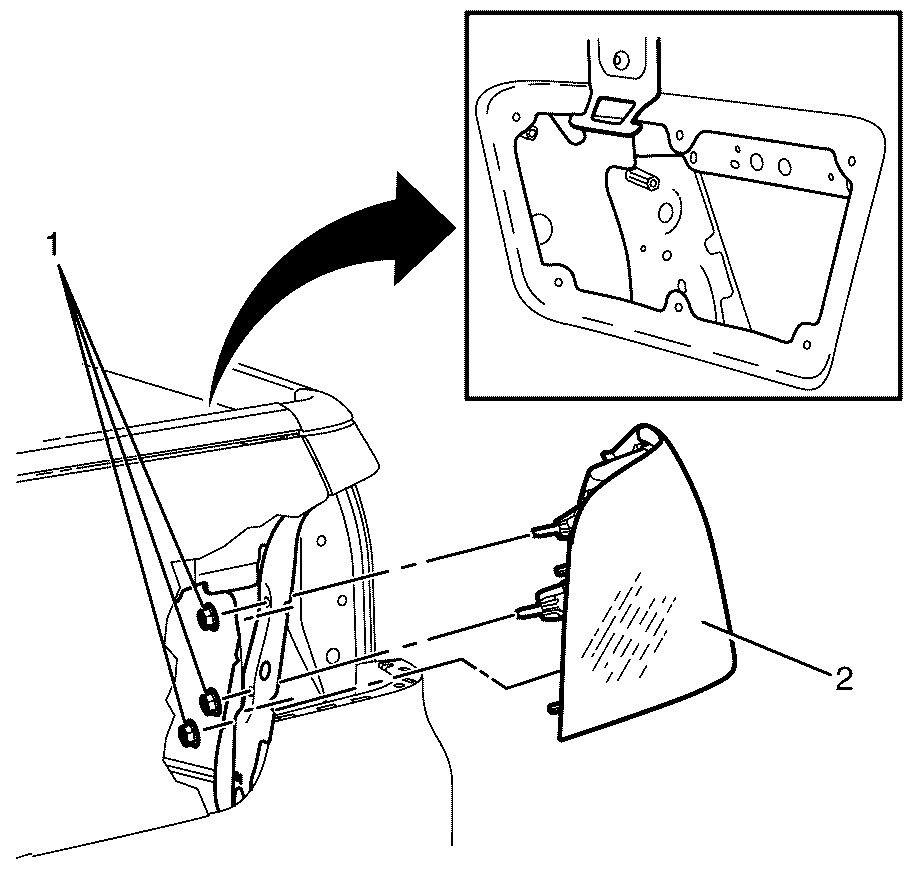 1
2