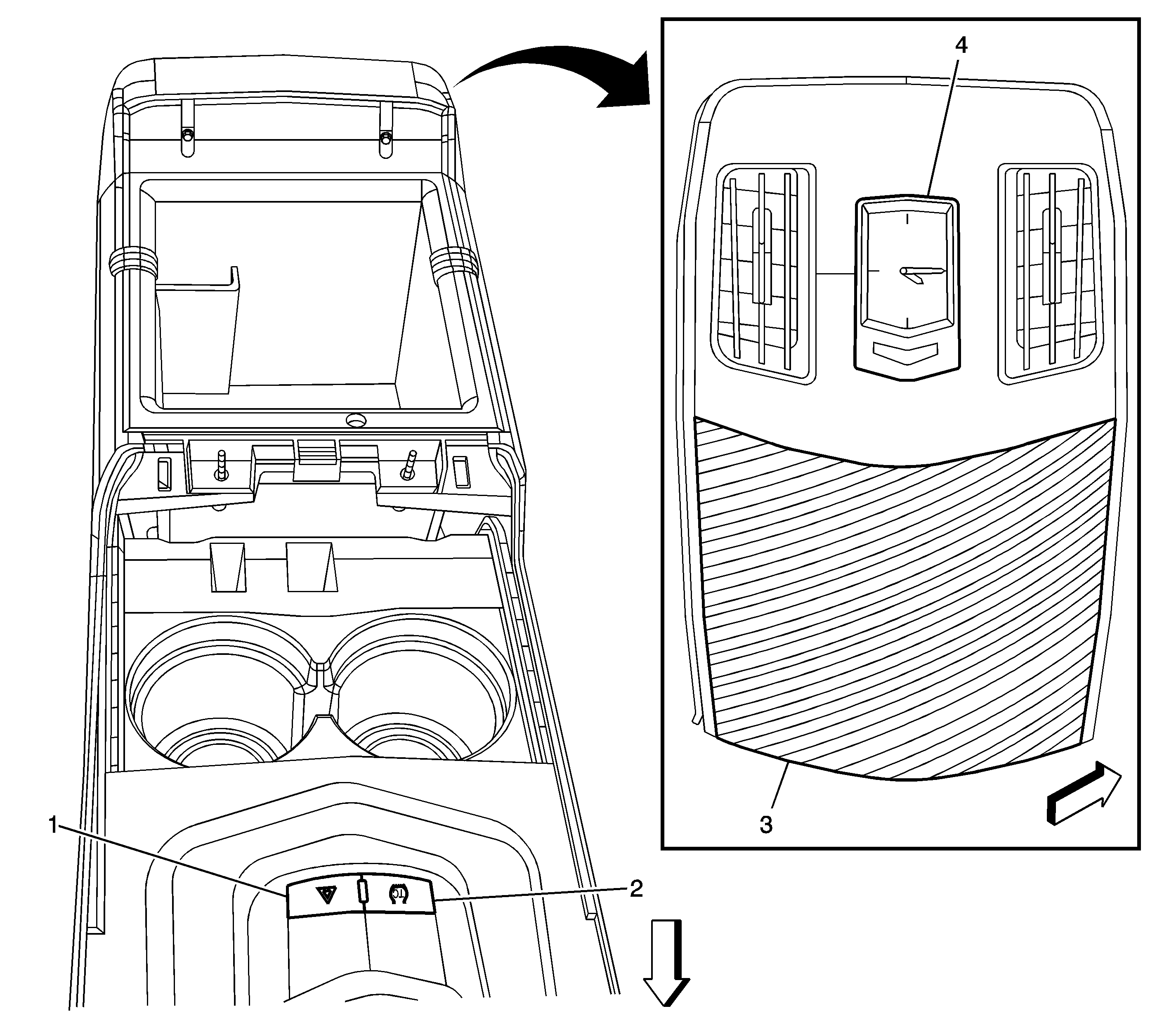 4
3
1
2