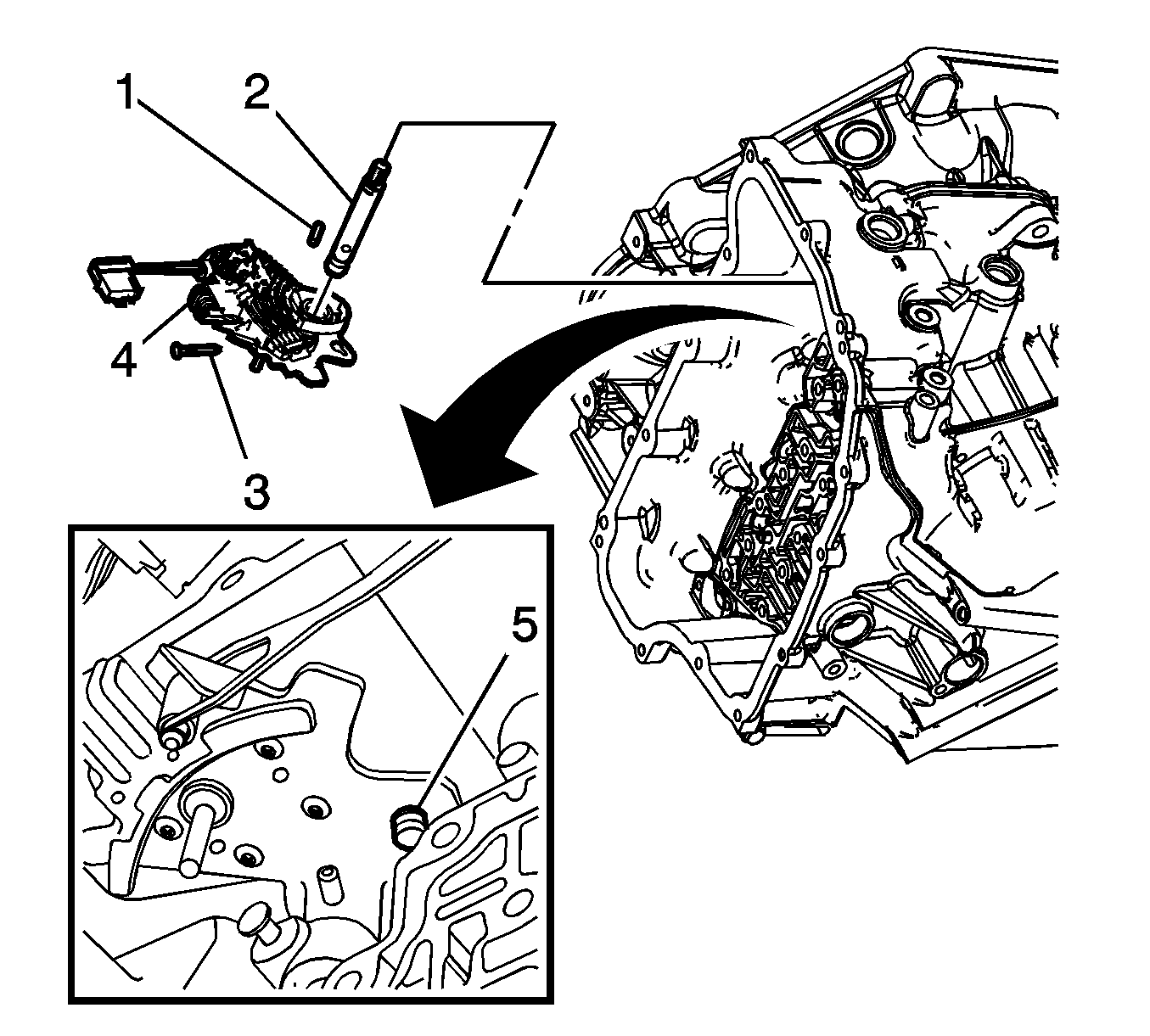 1
2
4
3
5