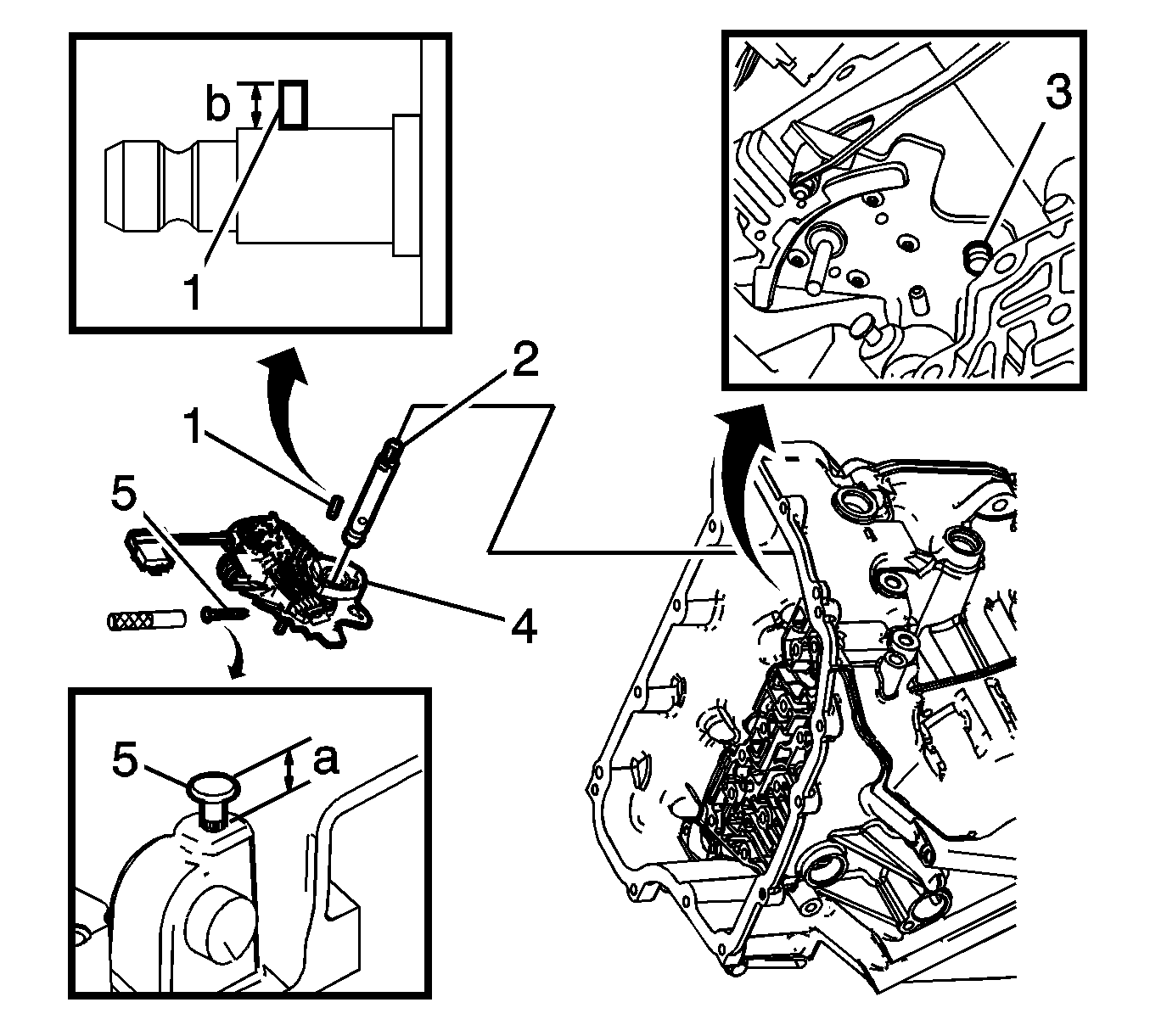 b
1
3
2
1
5
4
5
a