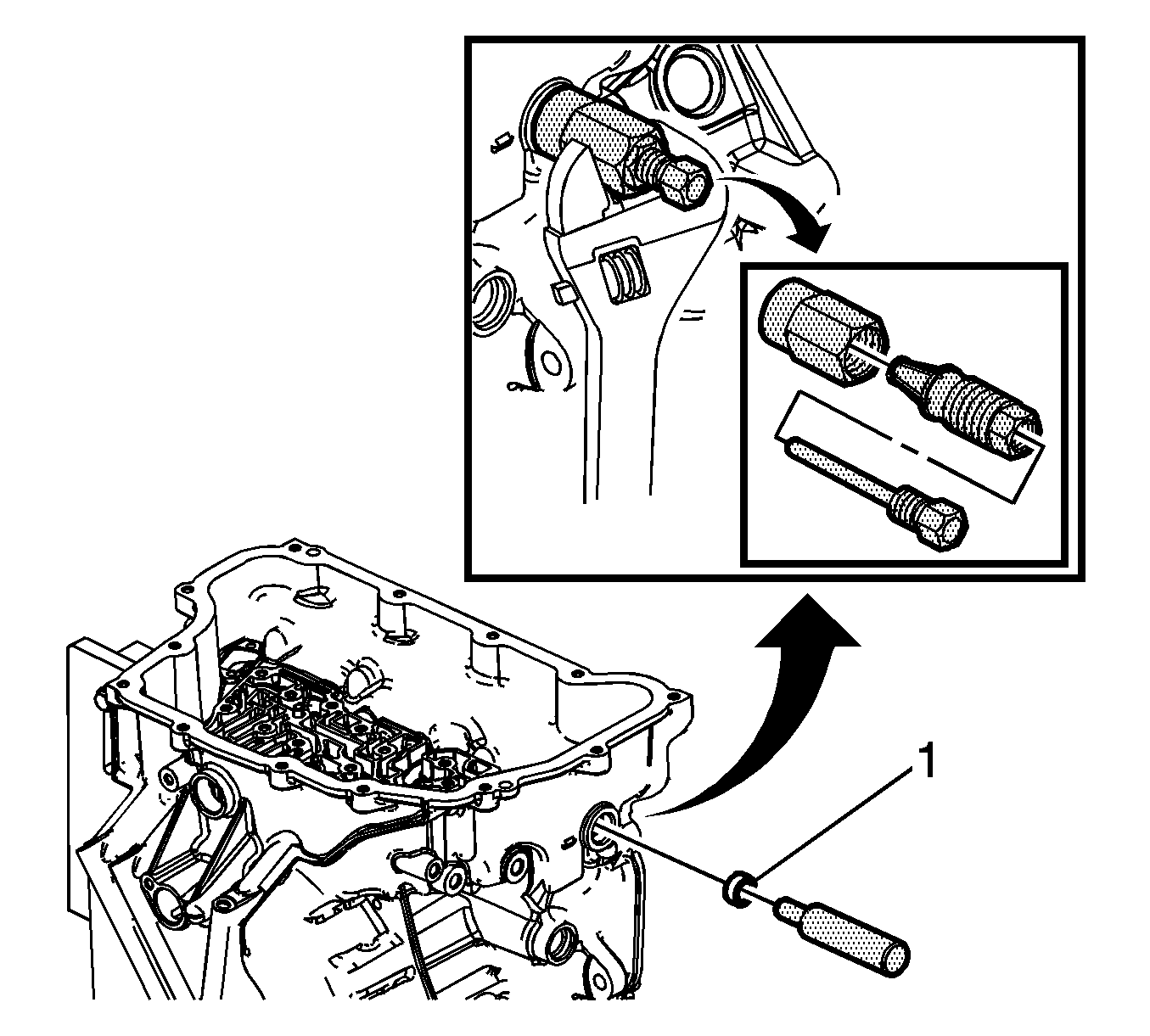 1