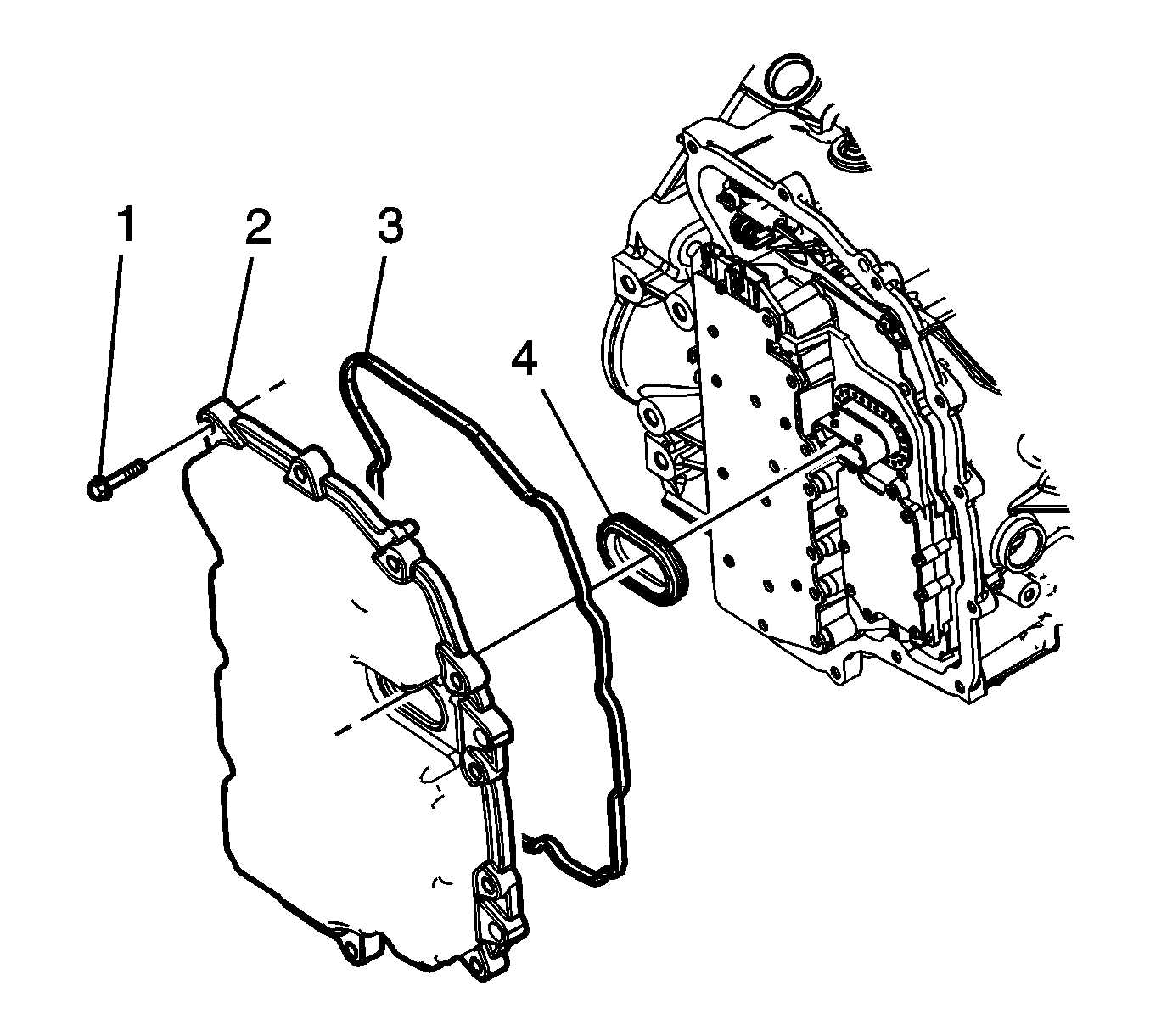 1
2
3
4