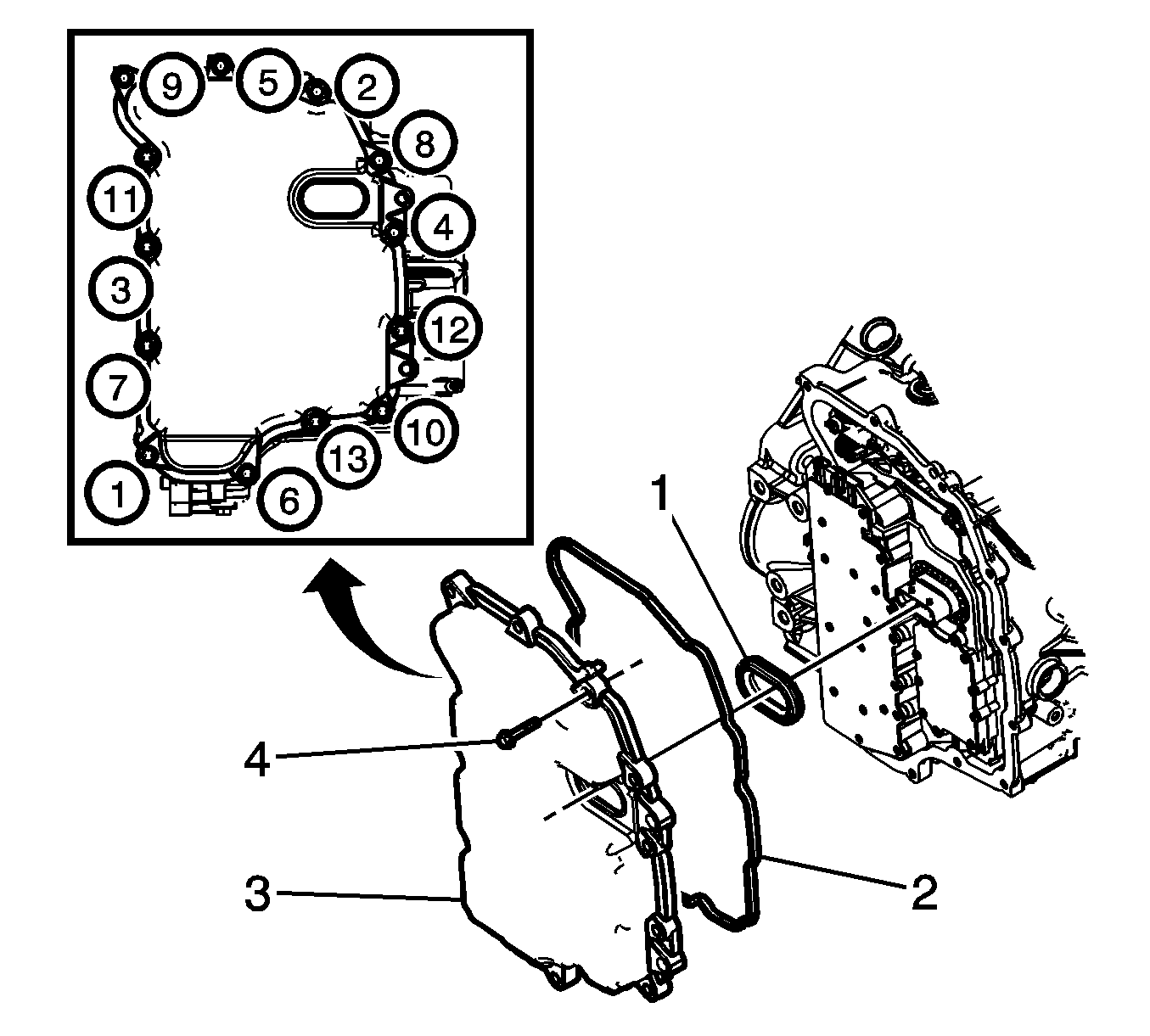 9
5
2
8
11
4
3
12
7
10
13
1
6
1
4
3
2