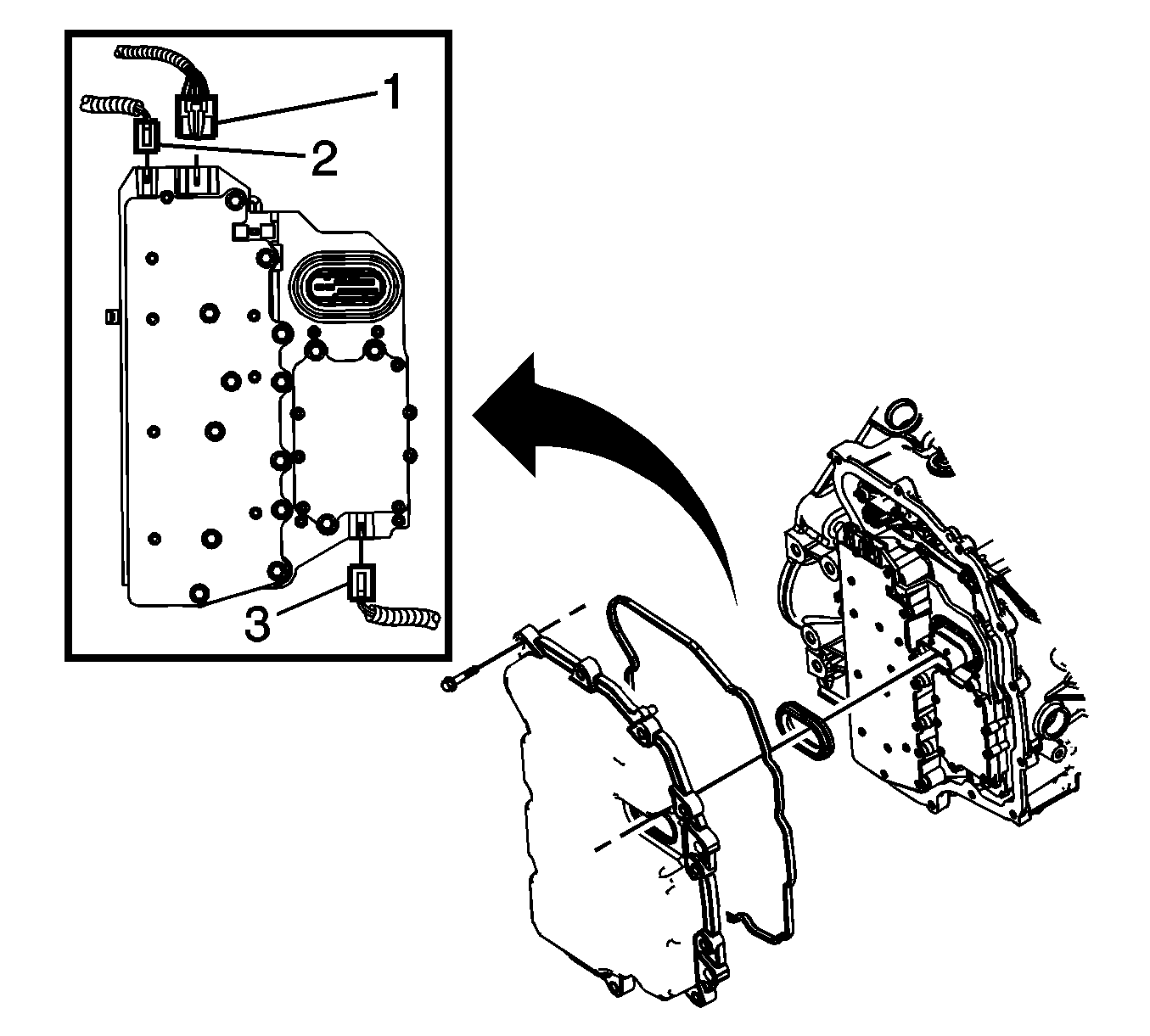 1
2
3