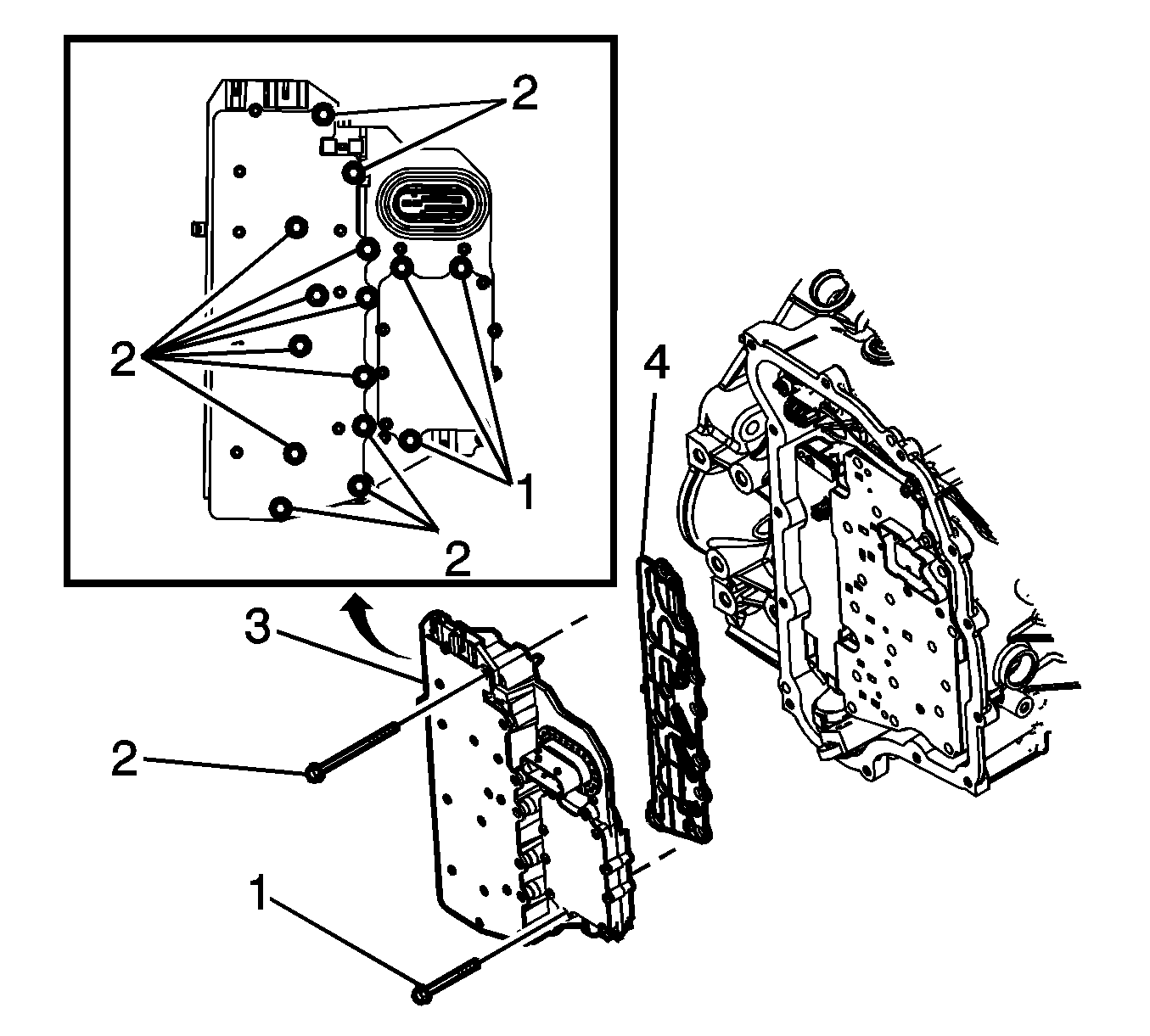 2
2
1
2
4
3
2
1