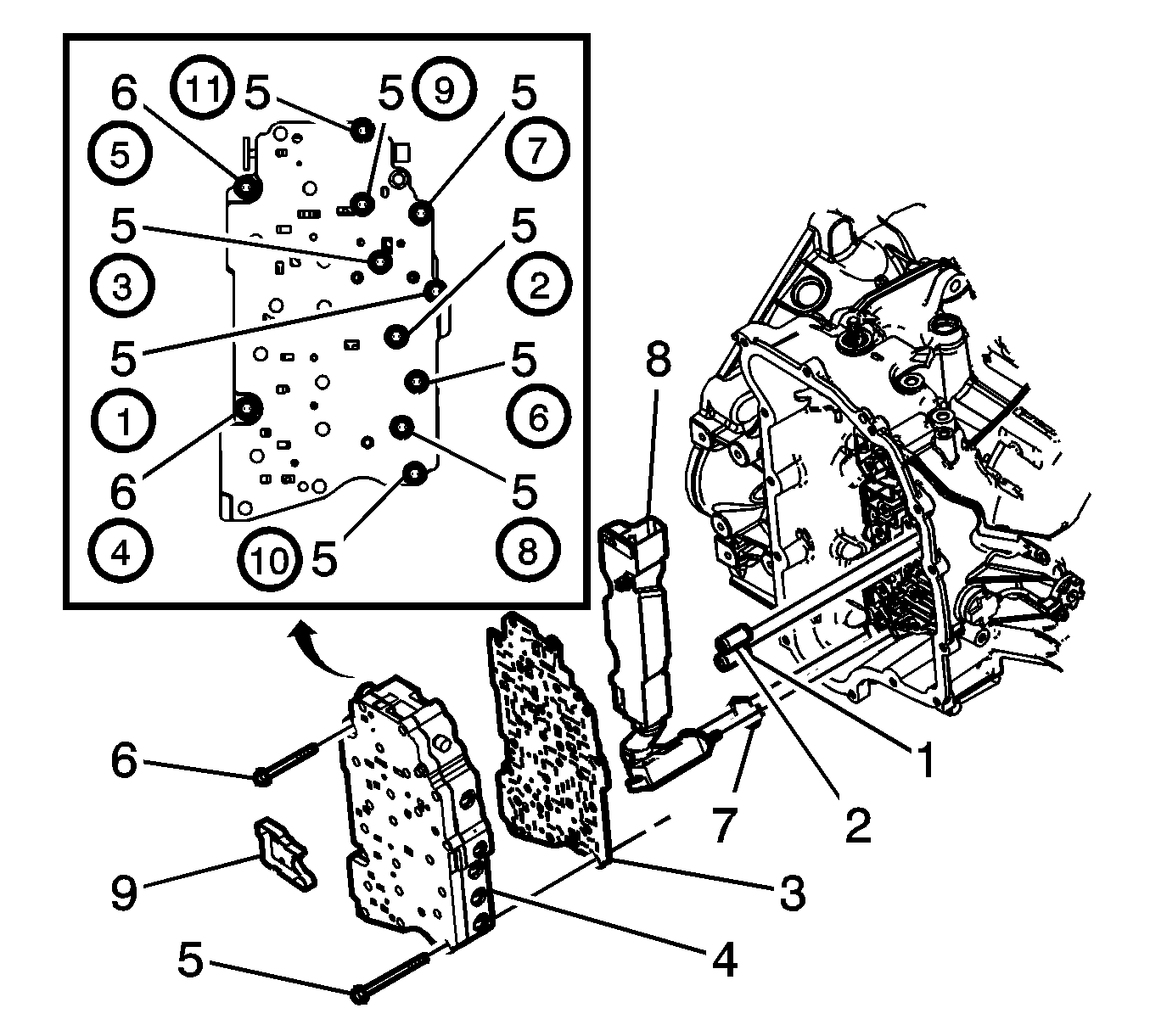 6
11
5
5
9
5
5
7
5
5
3
2
5
5
1
6
6
5
4
10
5
8
8
6
9
5
4
3
7
2
1