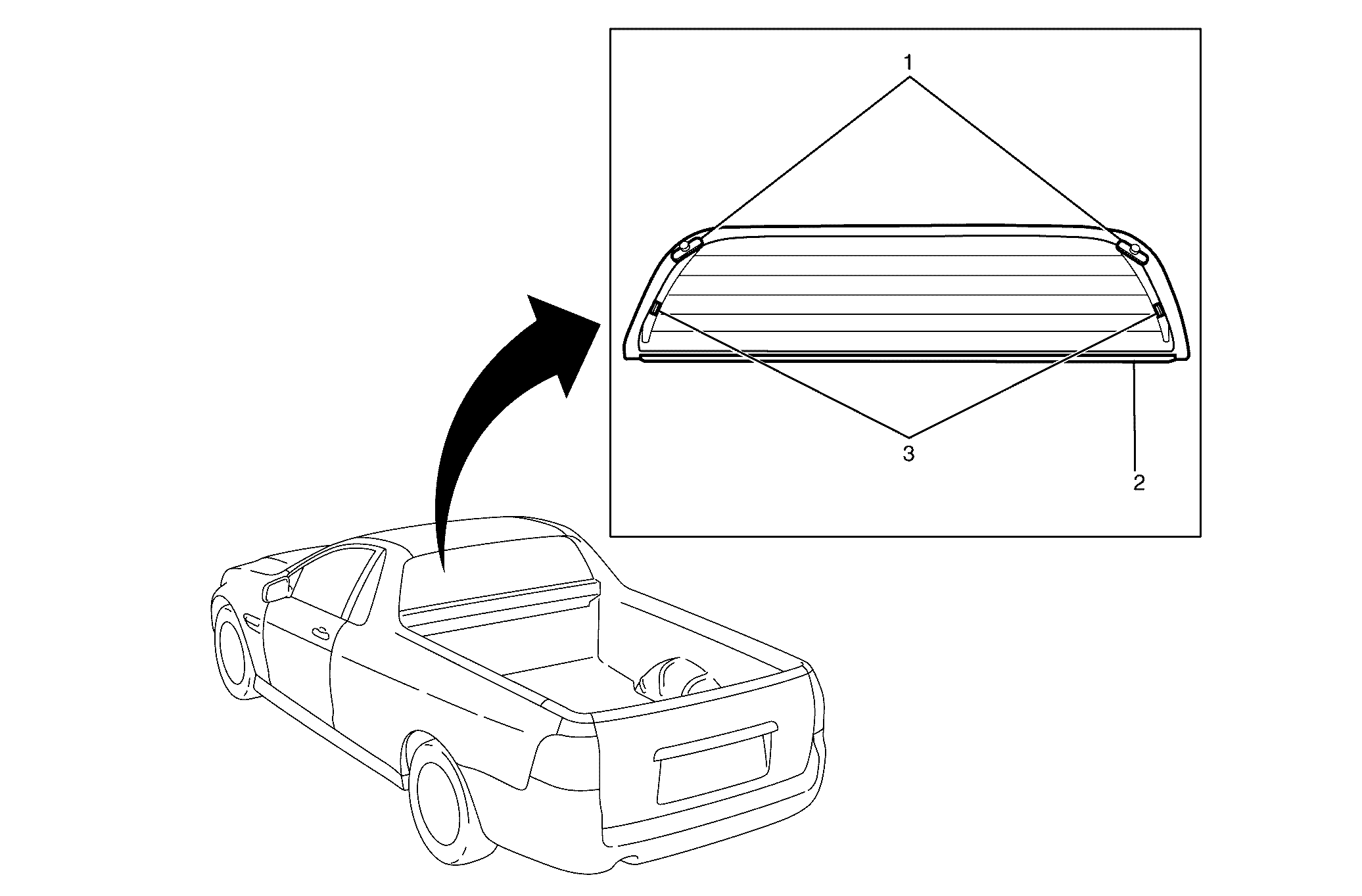 1
3
2