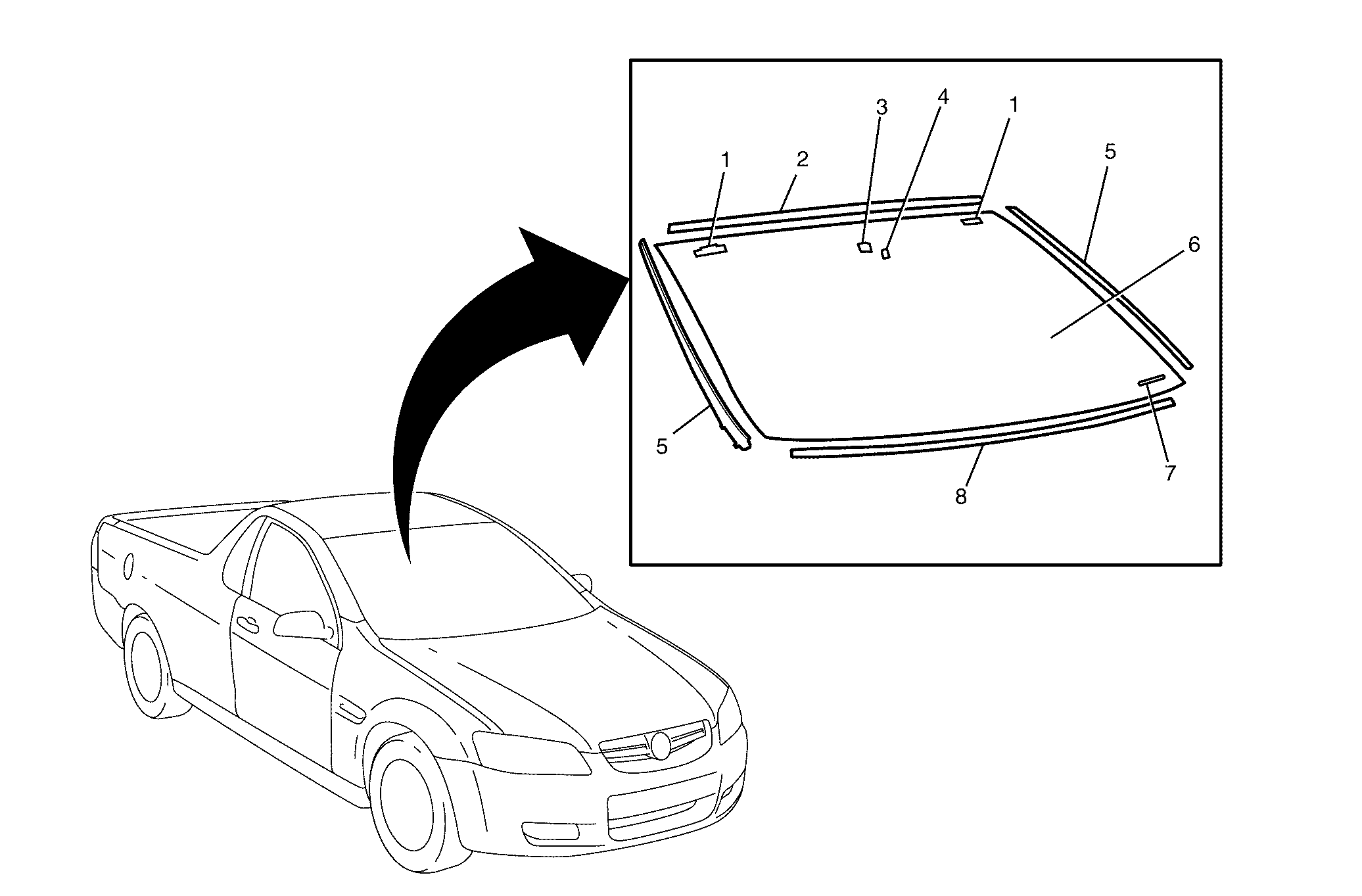 3
4
1
1
2
5
6
5
7
8