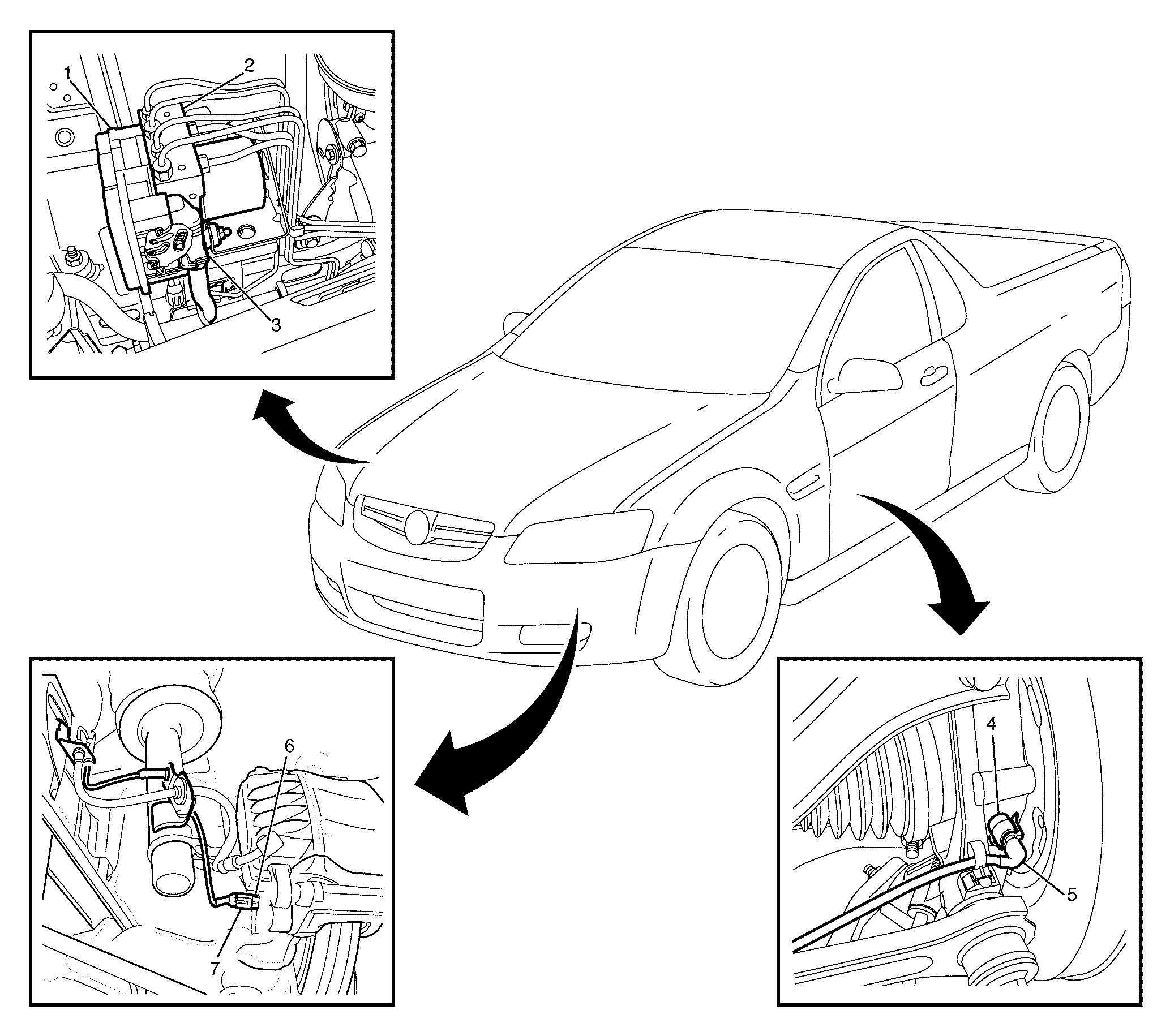 1
2
3
6
7
4
5