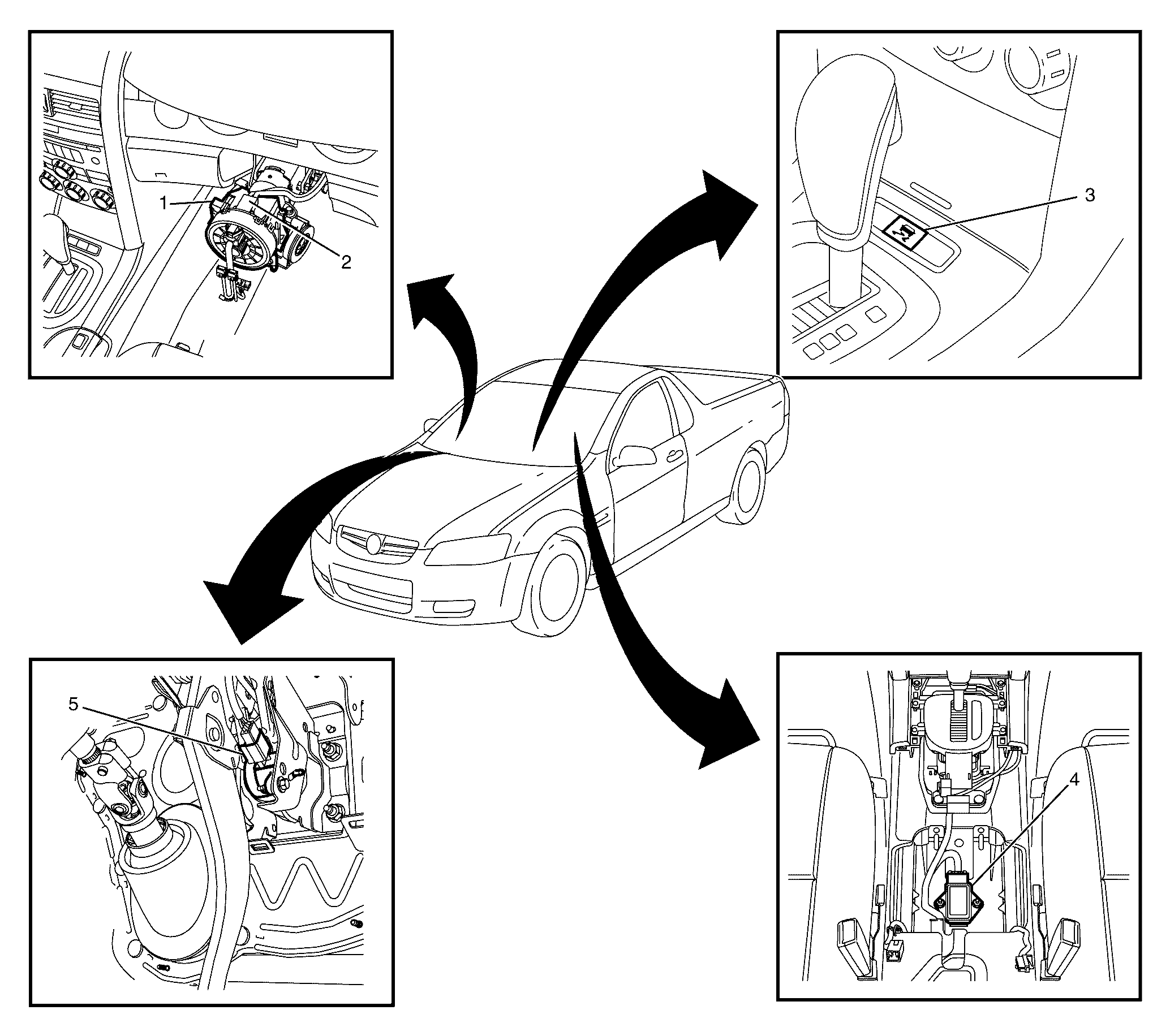 1
2
3
5
4