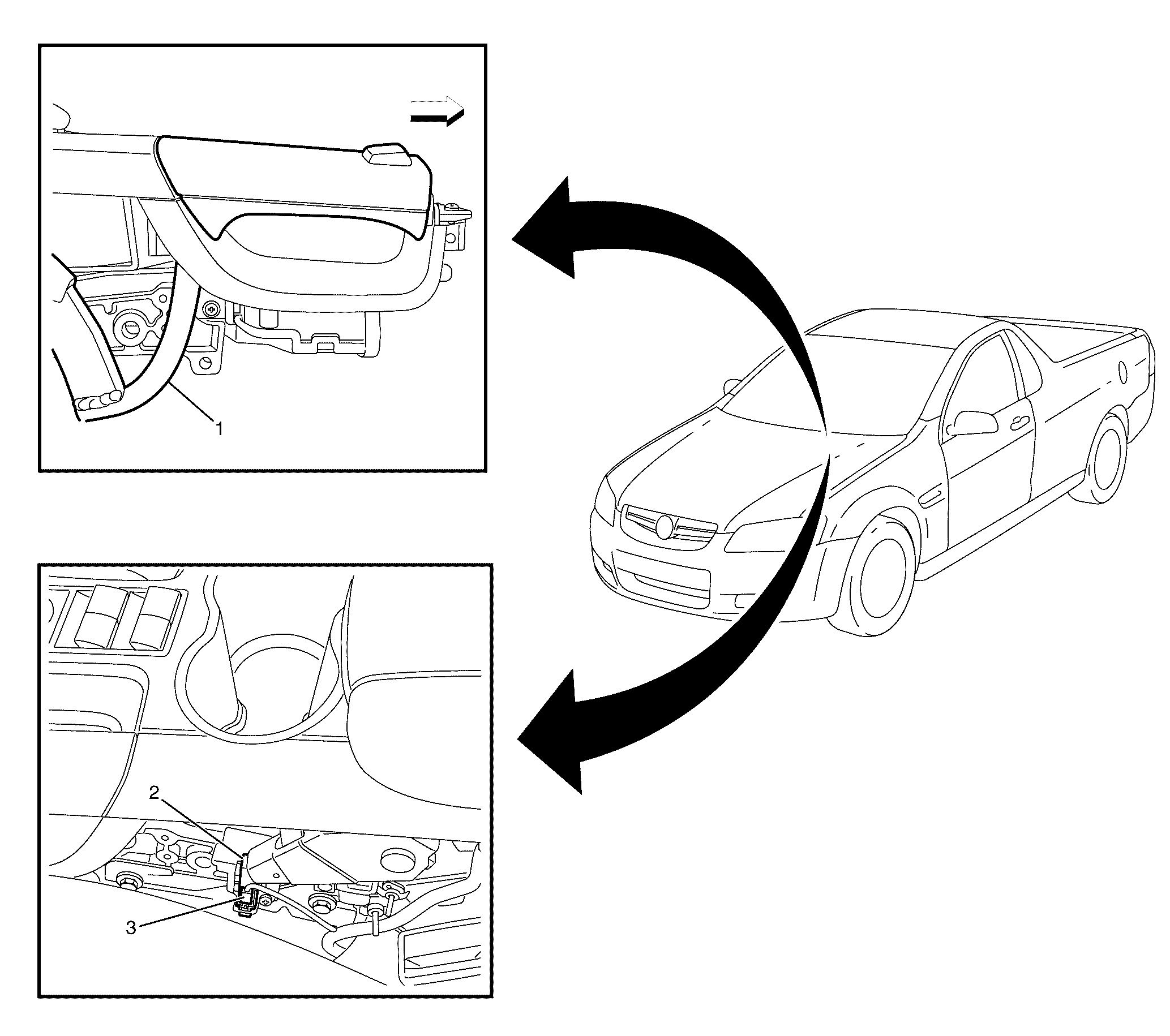 1

2

3