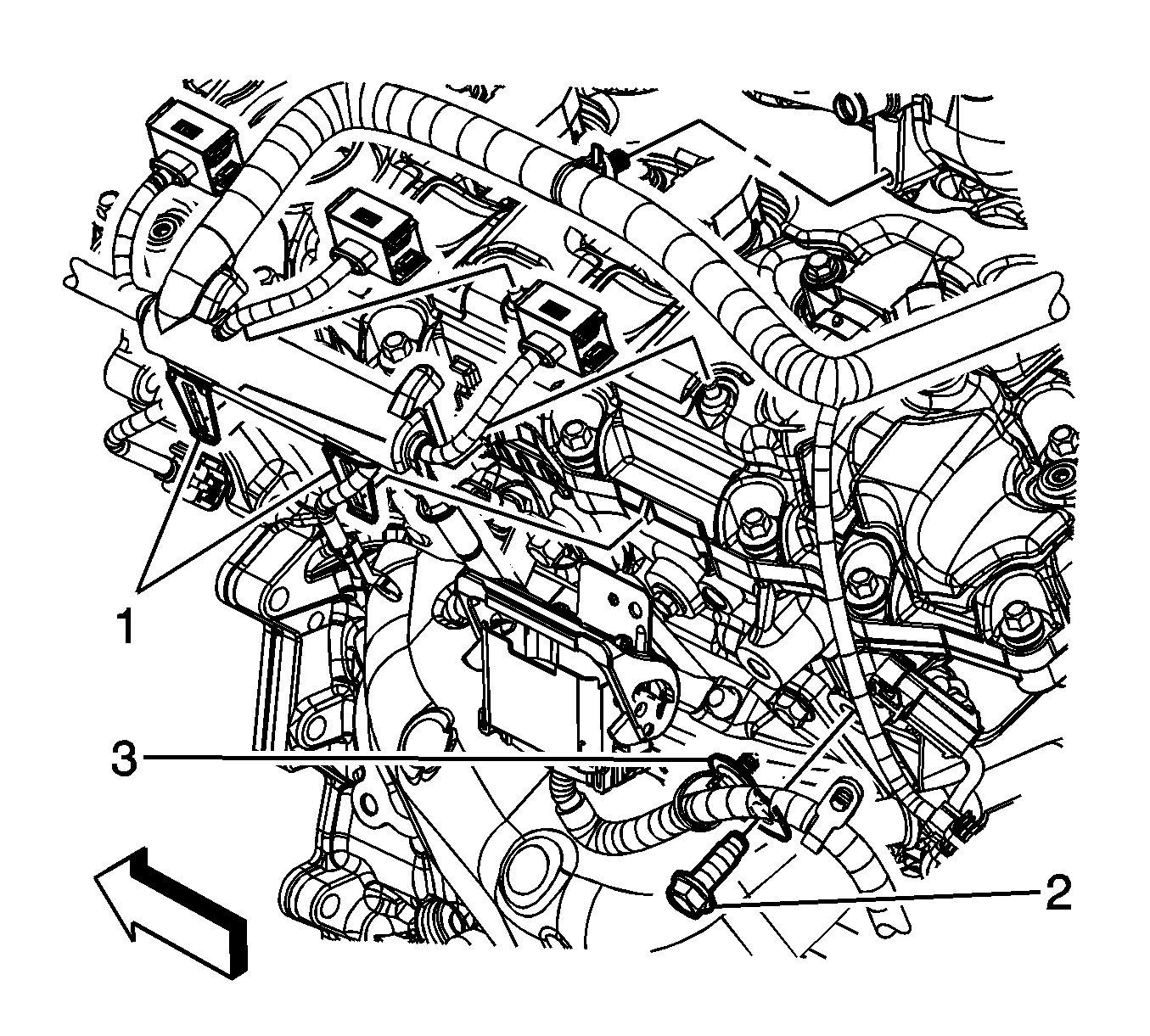 1
3
2