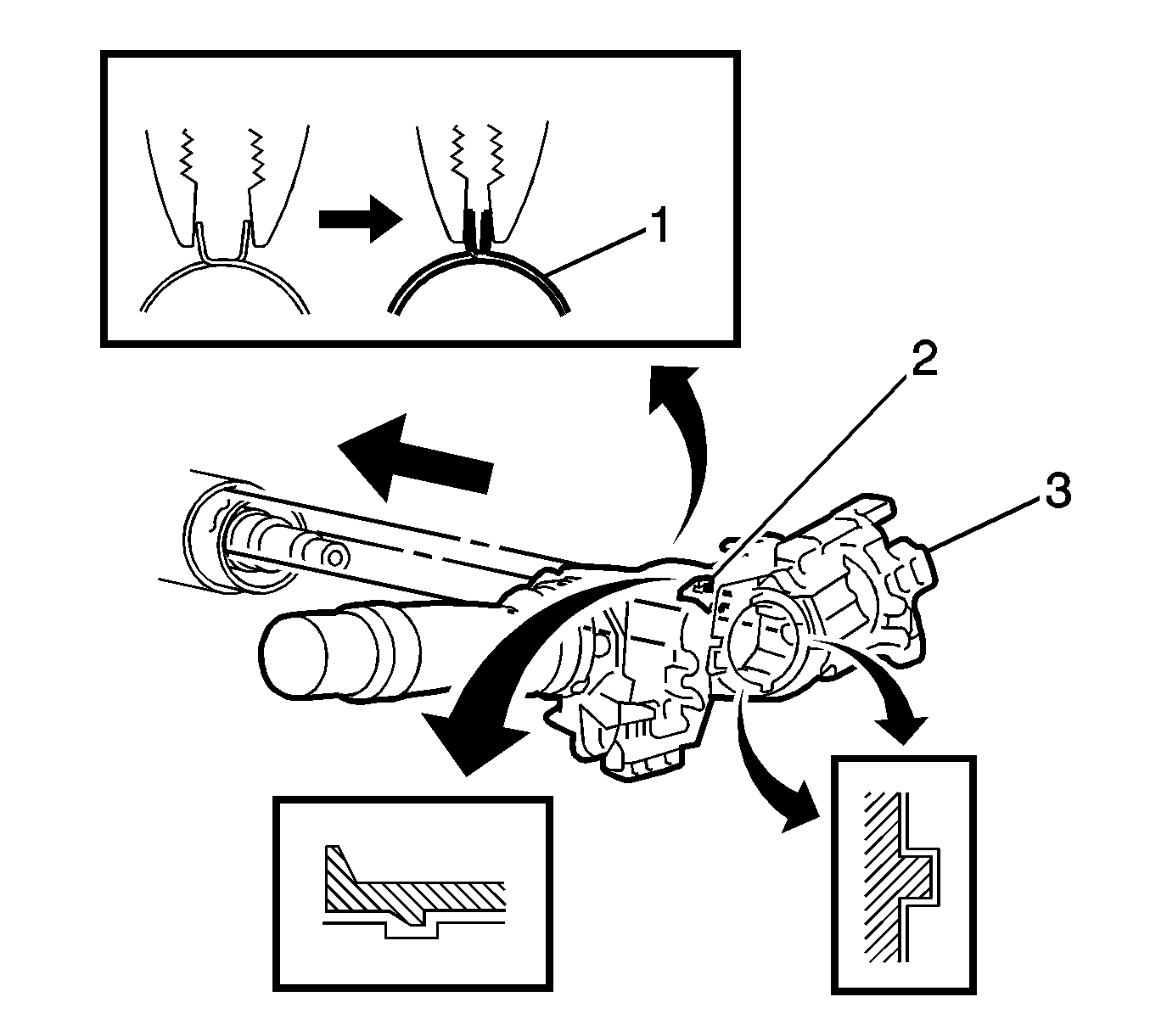 1
2
3