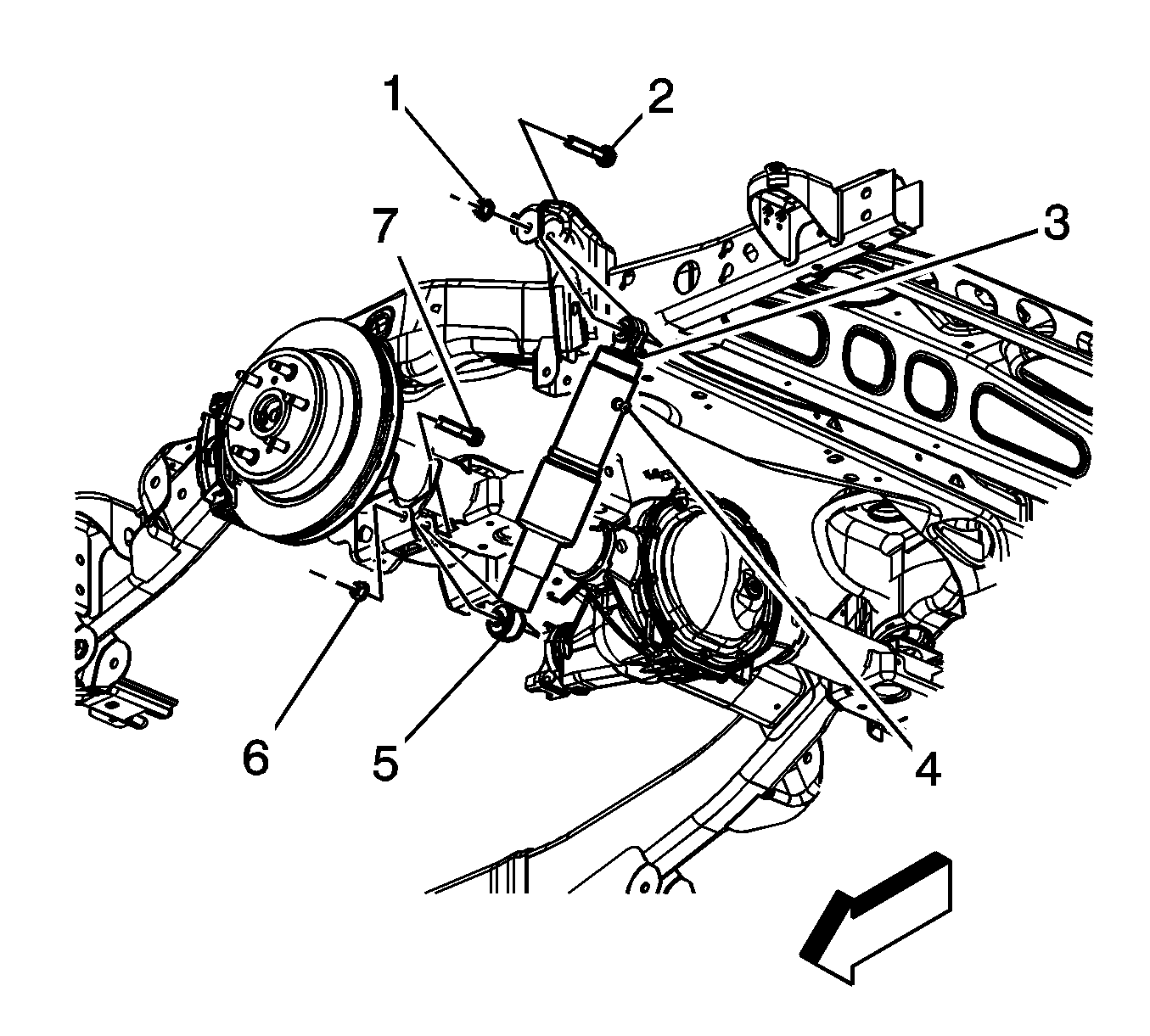 1
2
7
3
6
5
4