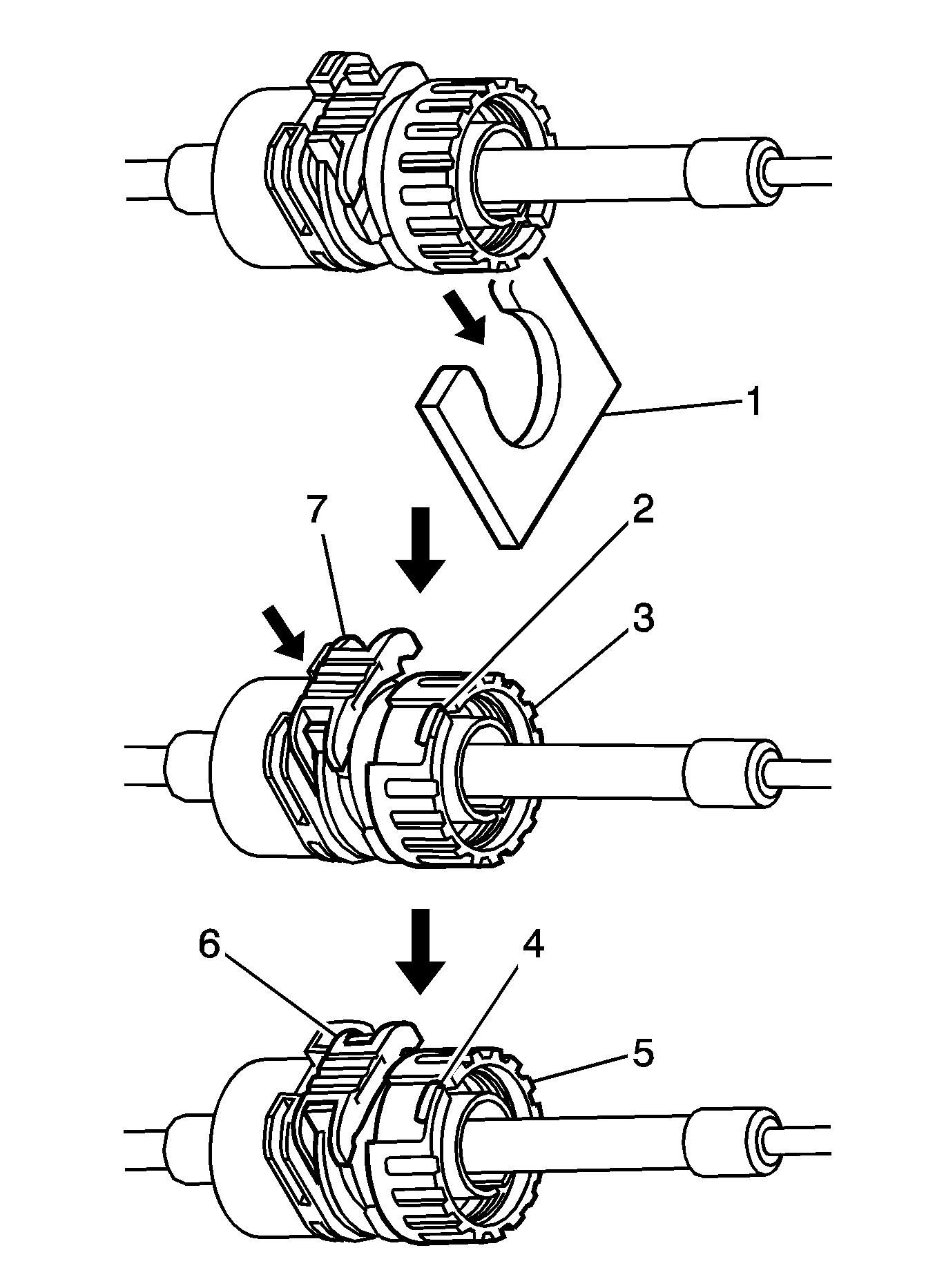 1
7
2
3
6
4
5