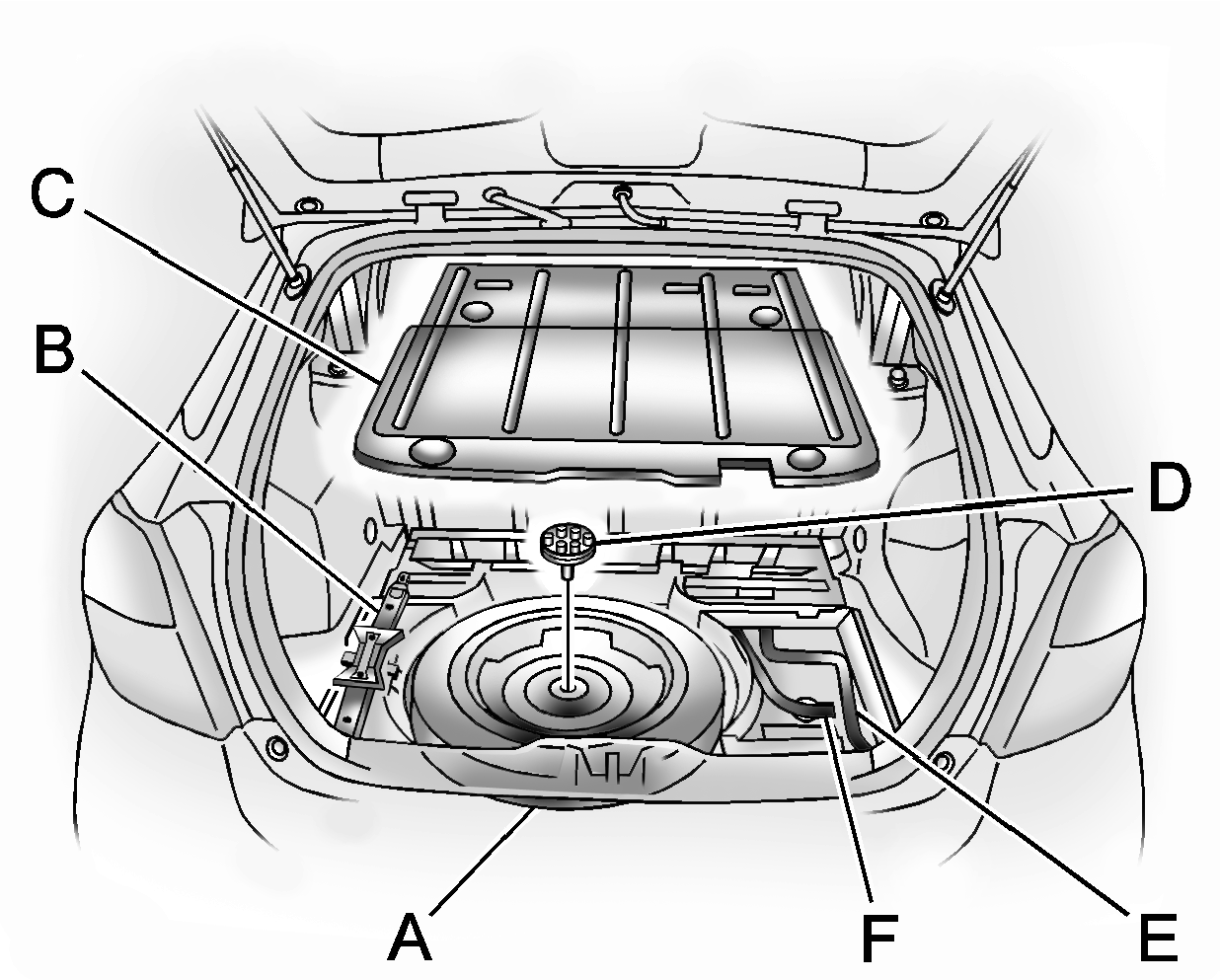 C
B
D
A
F
E