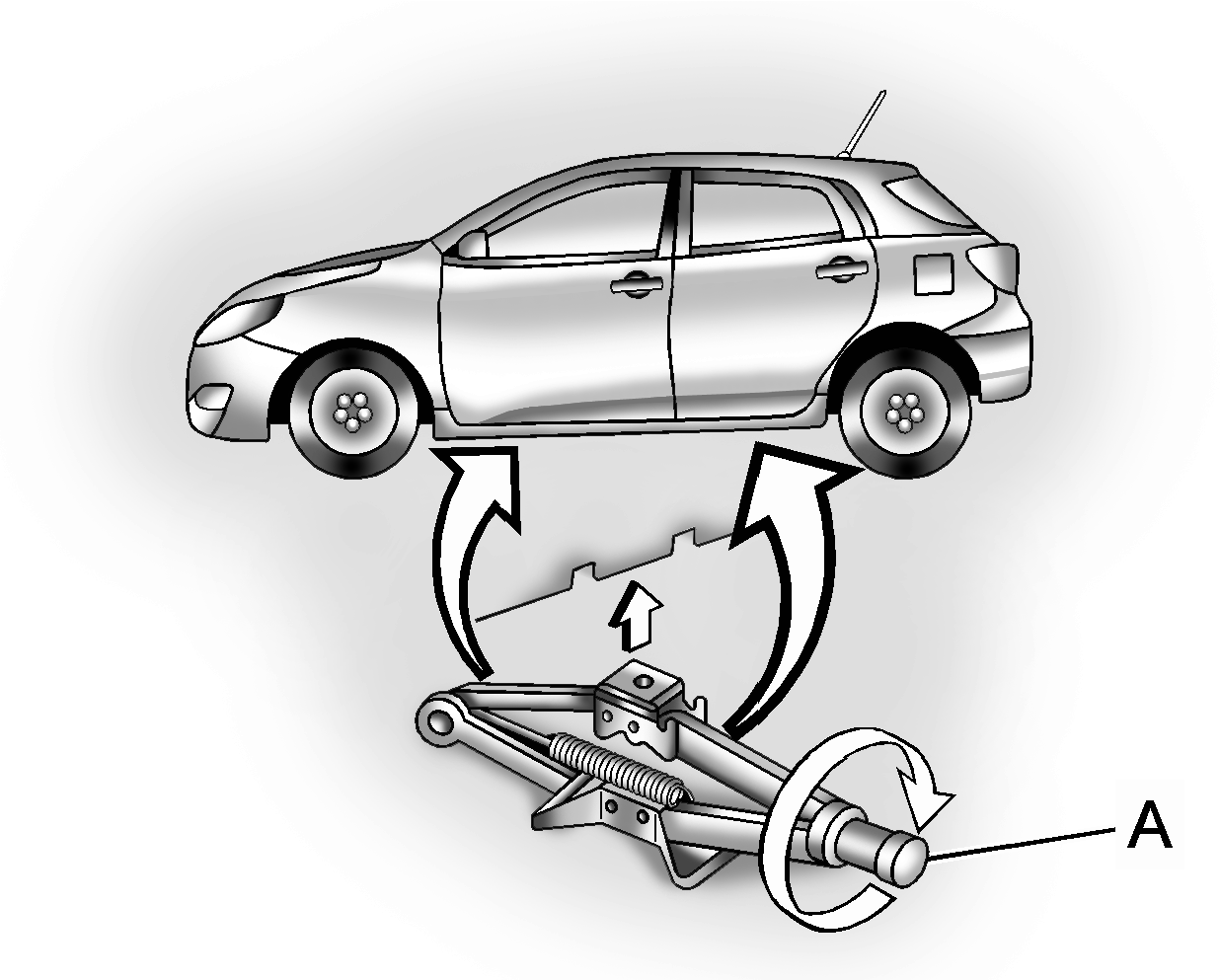 A