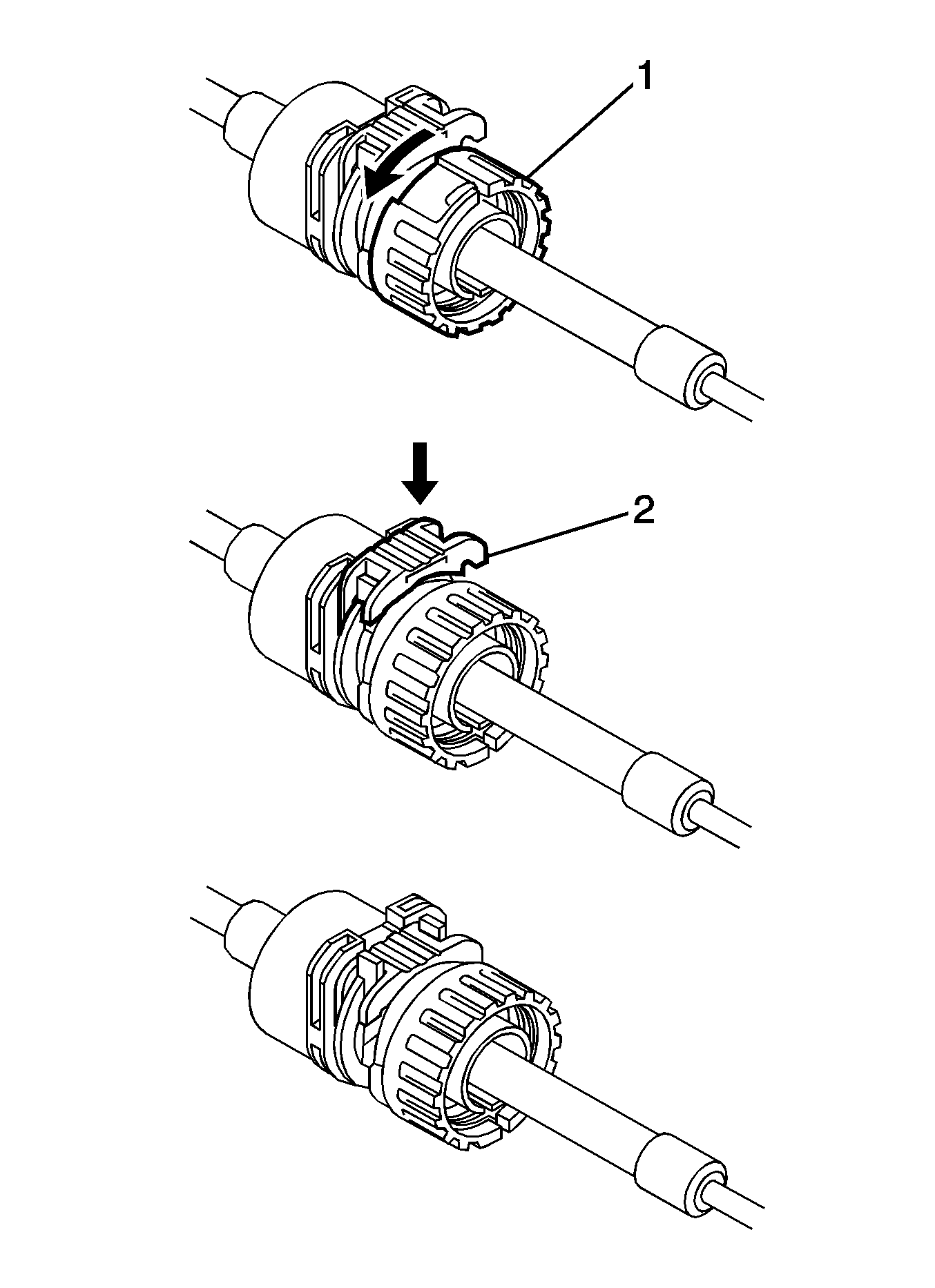 1

2