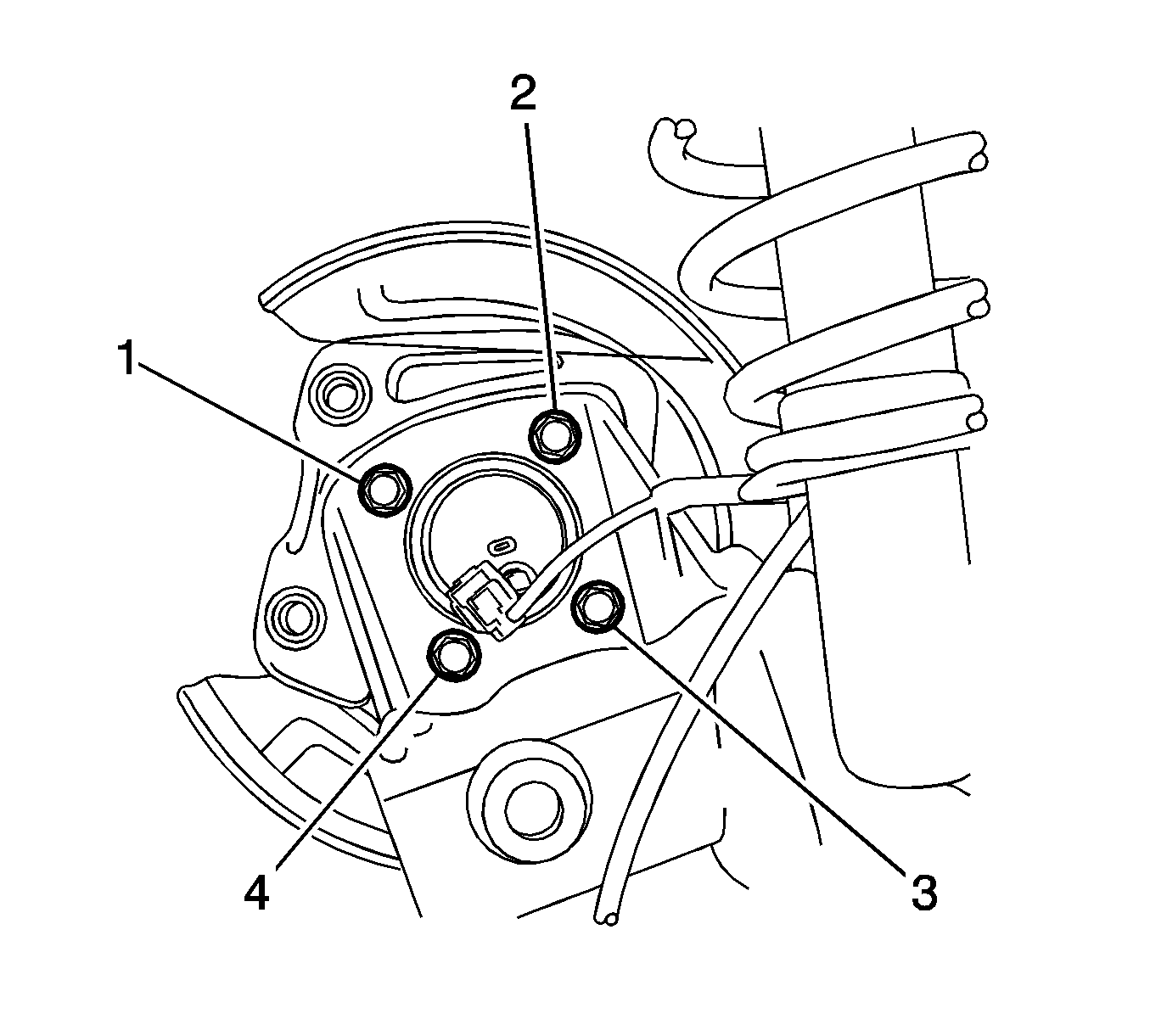 2
1
4
3