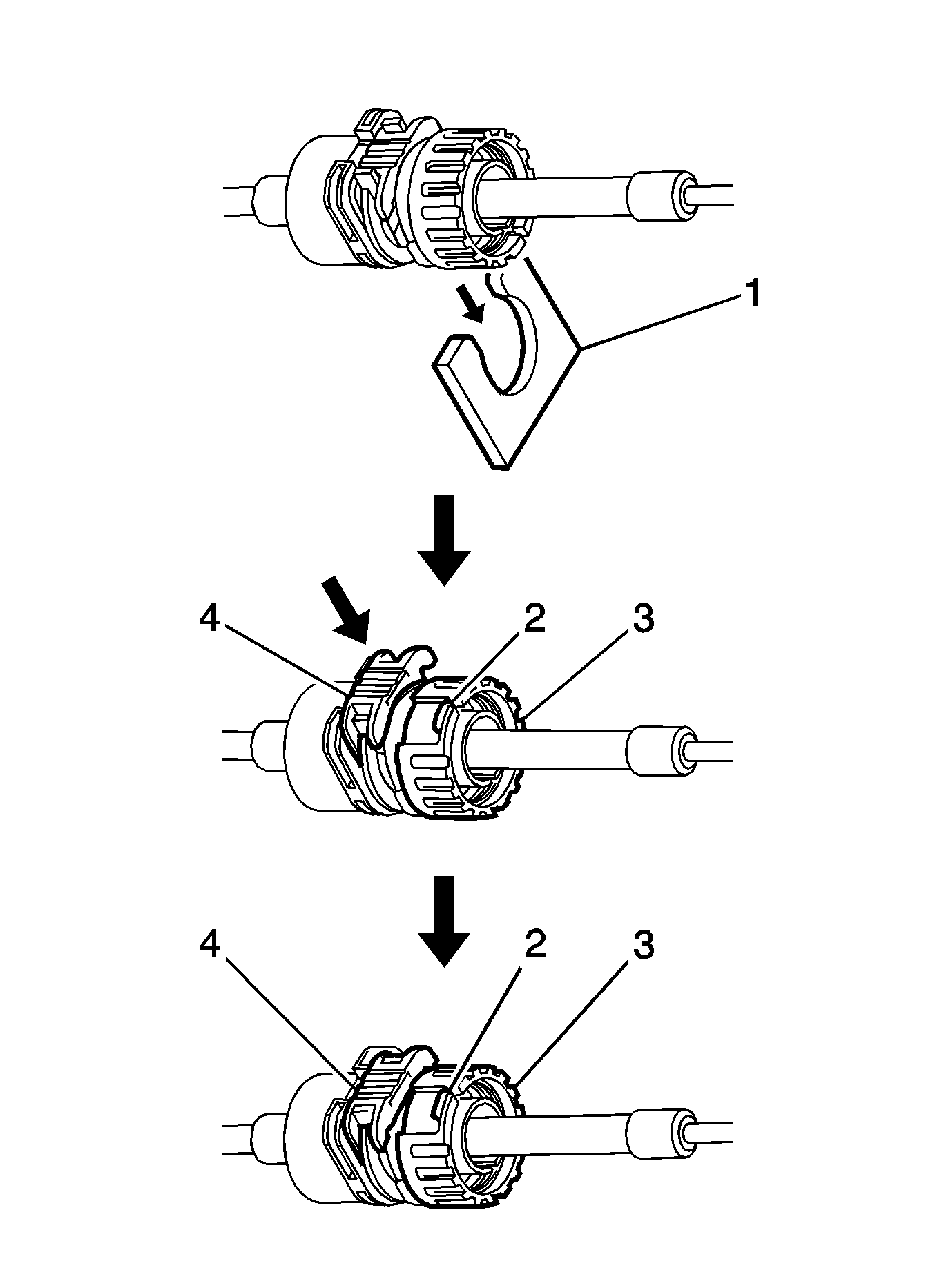 1

4 2 3

4 2 3