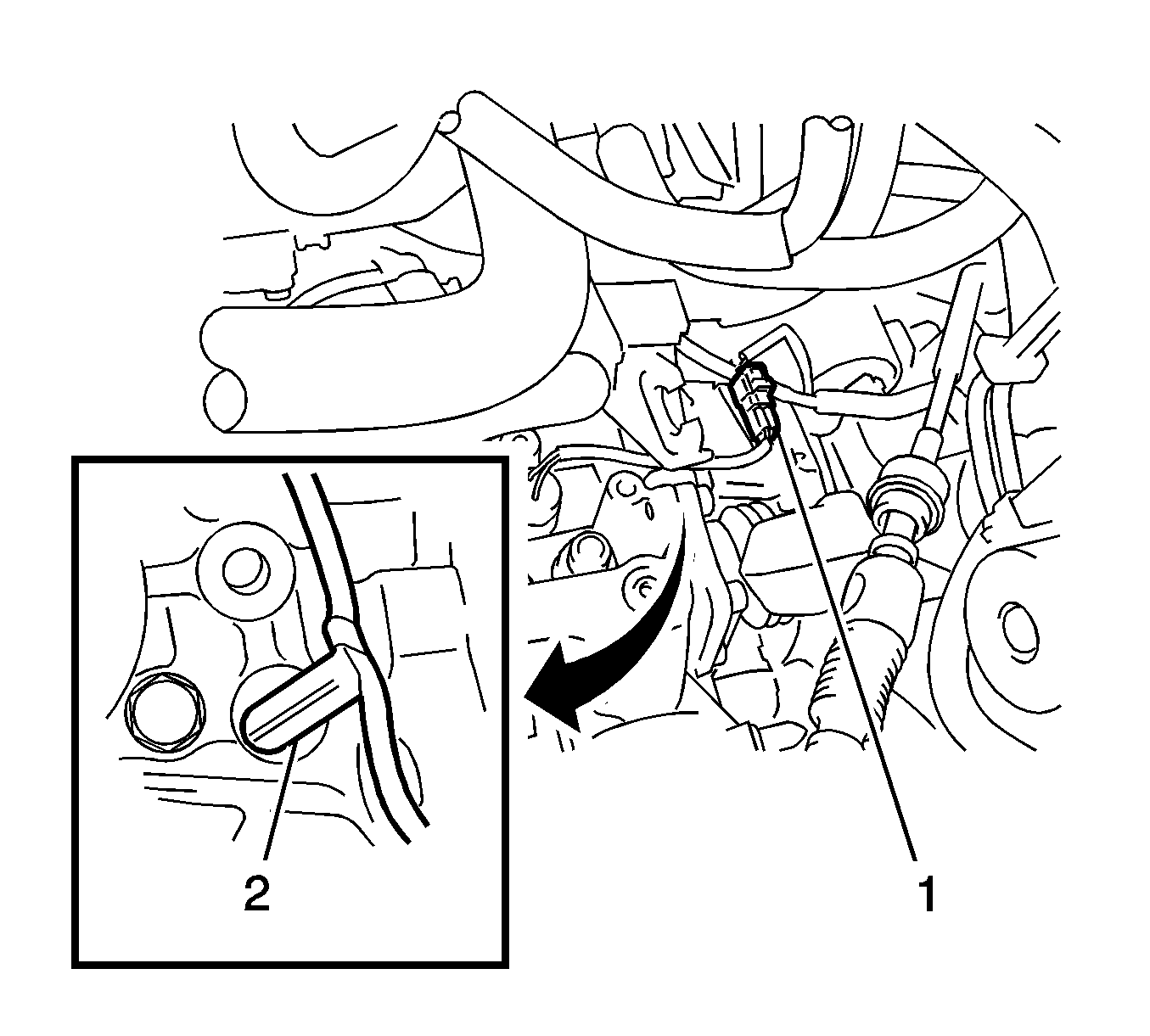 2

1