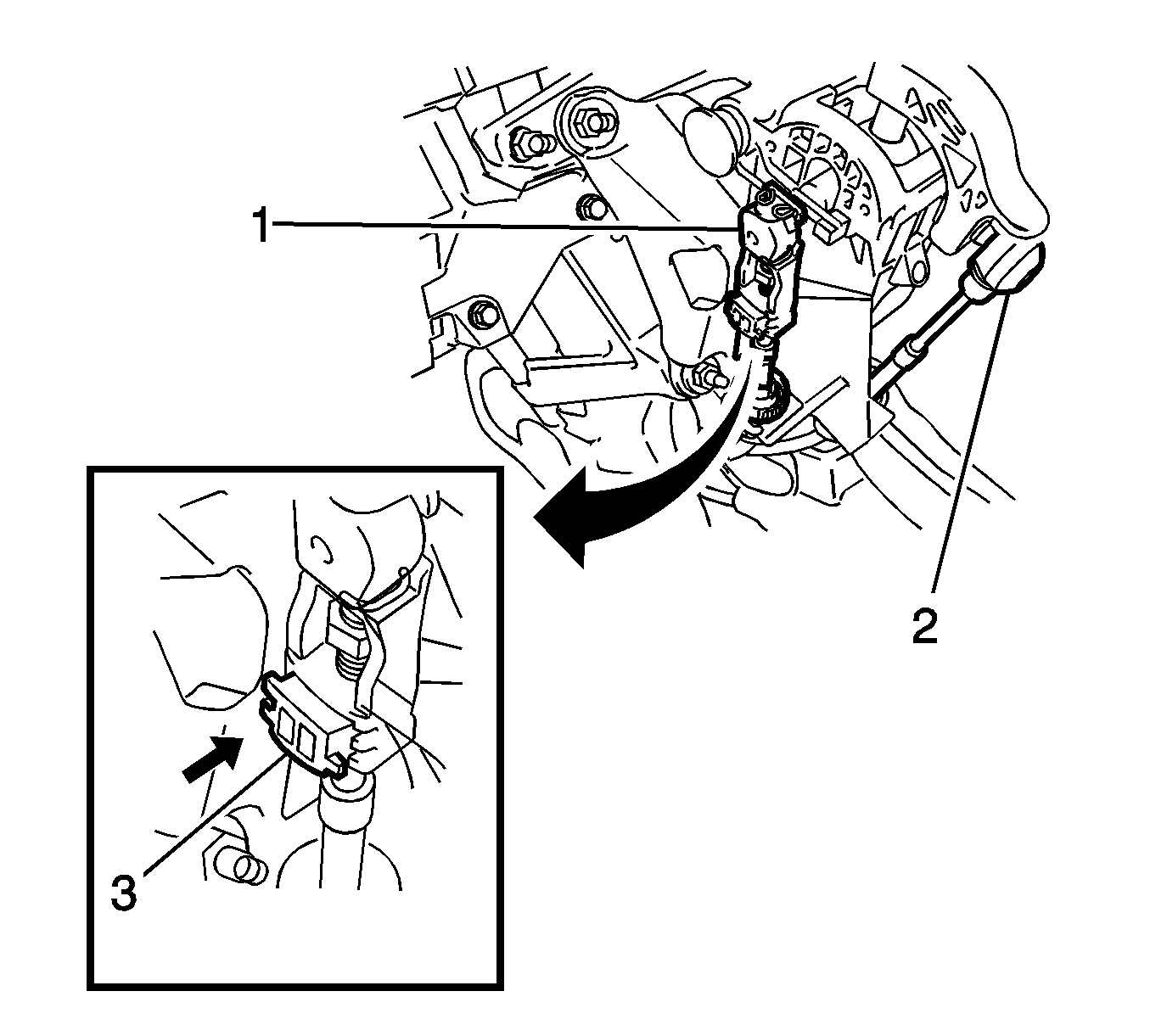 1
2
3