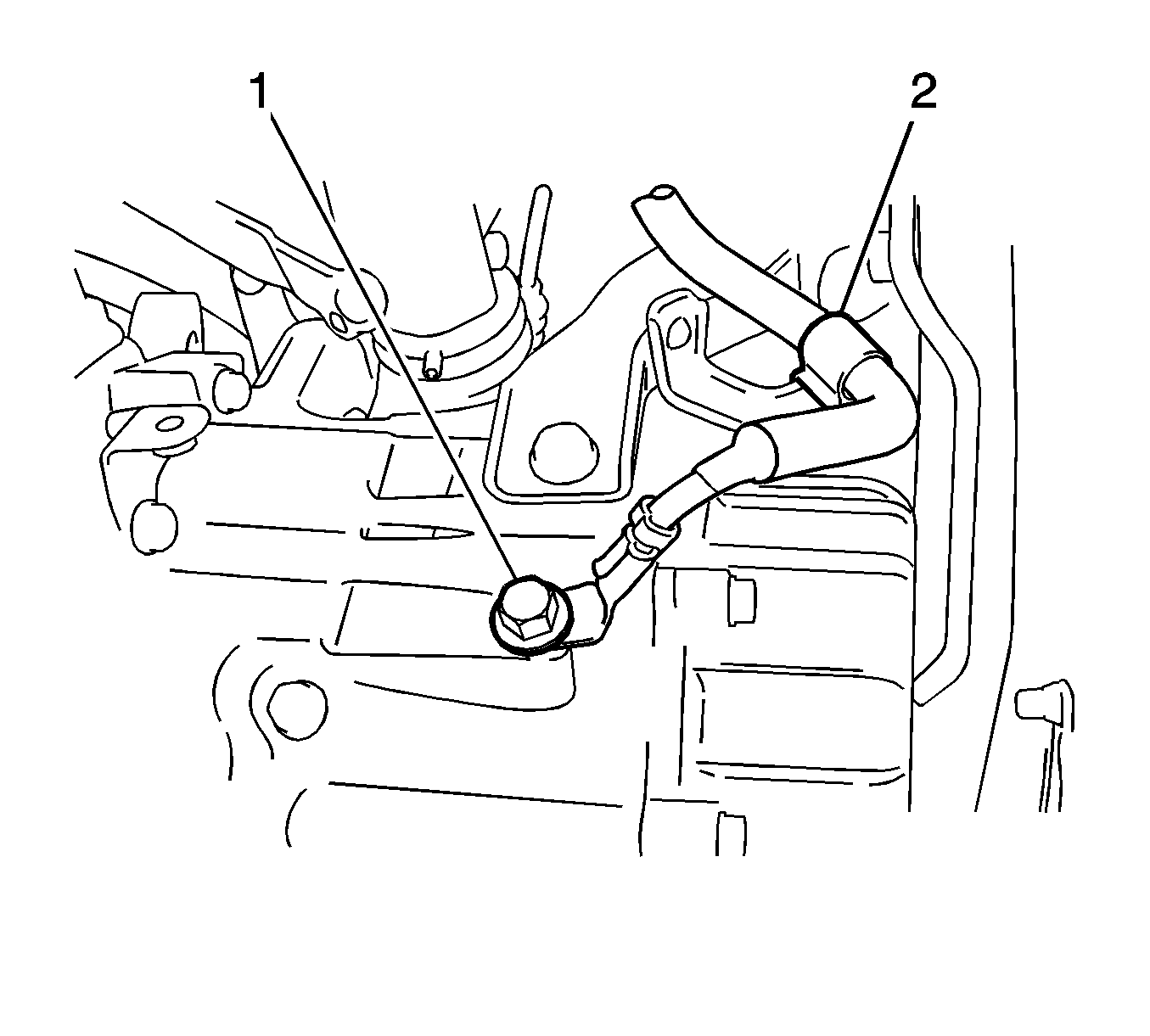 1
2