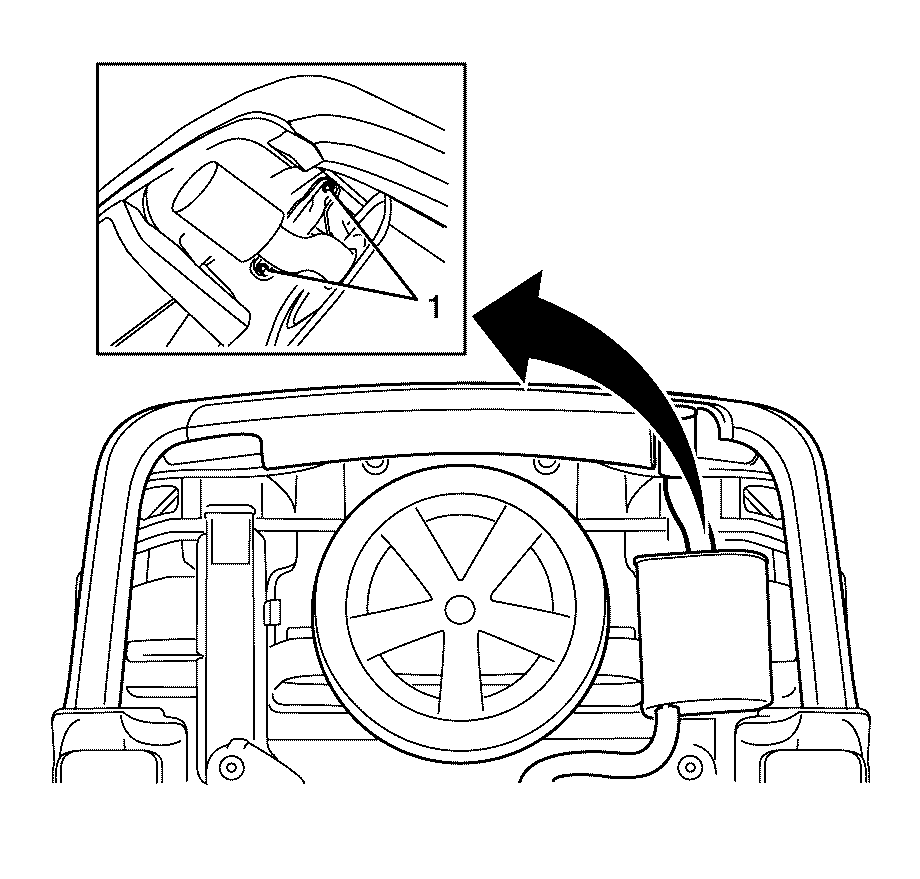 1