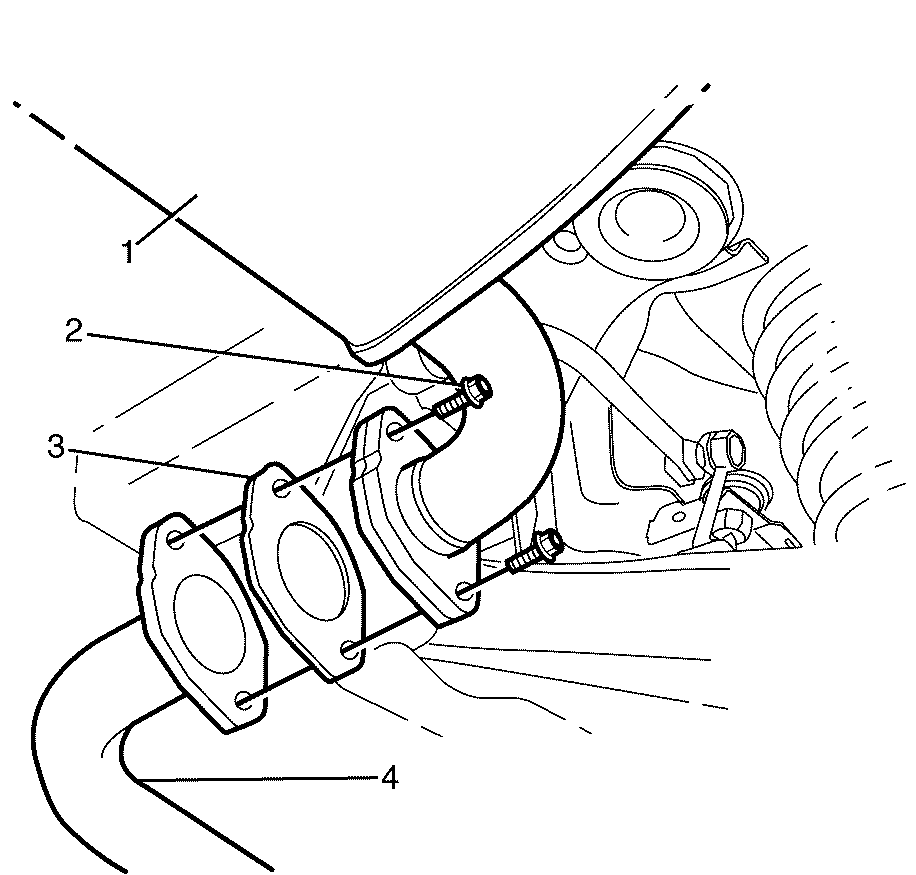 1
2
3
4