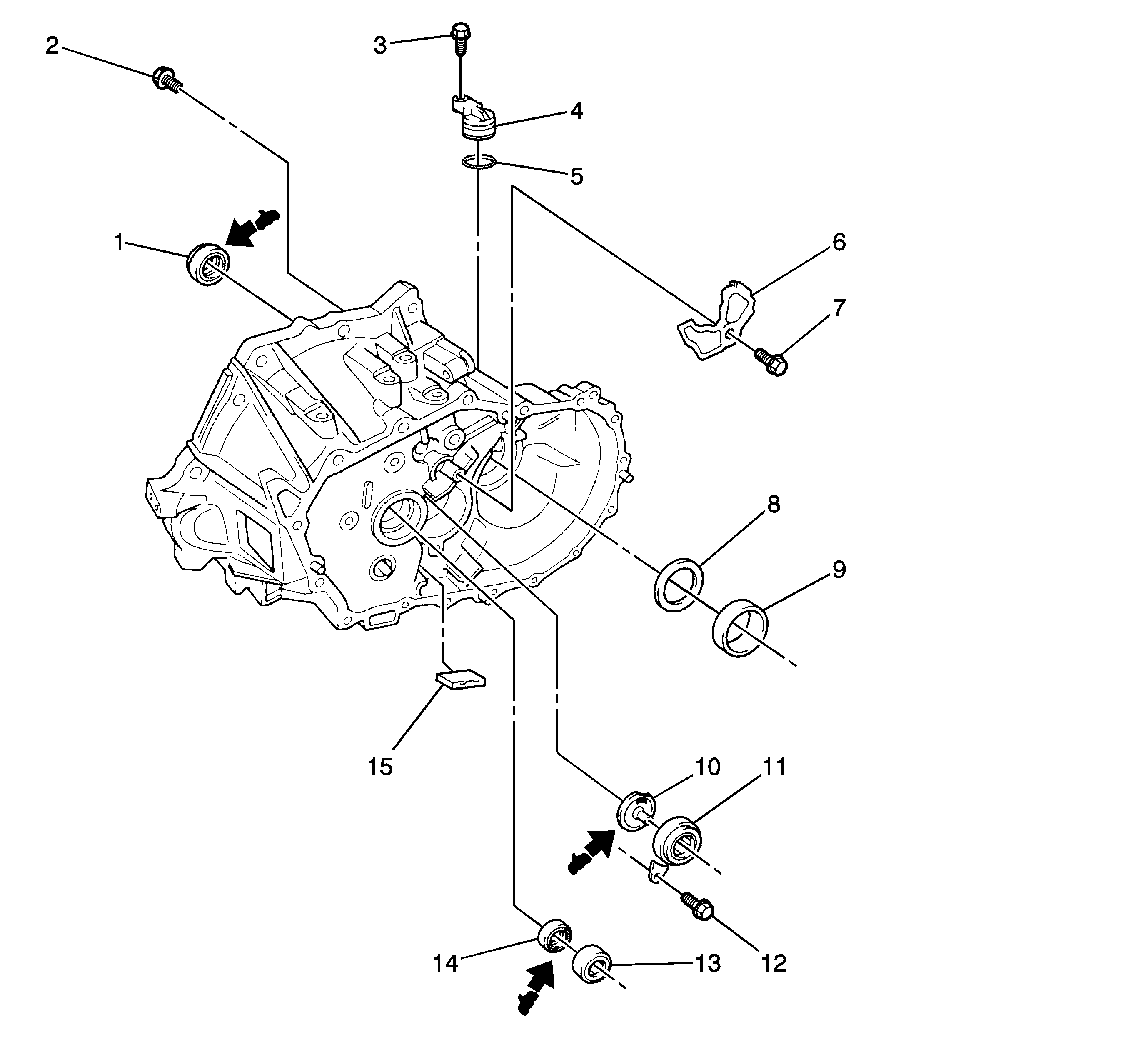 2
3
4
5
1
6
7
8
9
15
10
11
12
14
13