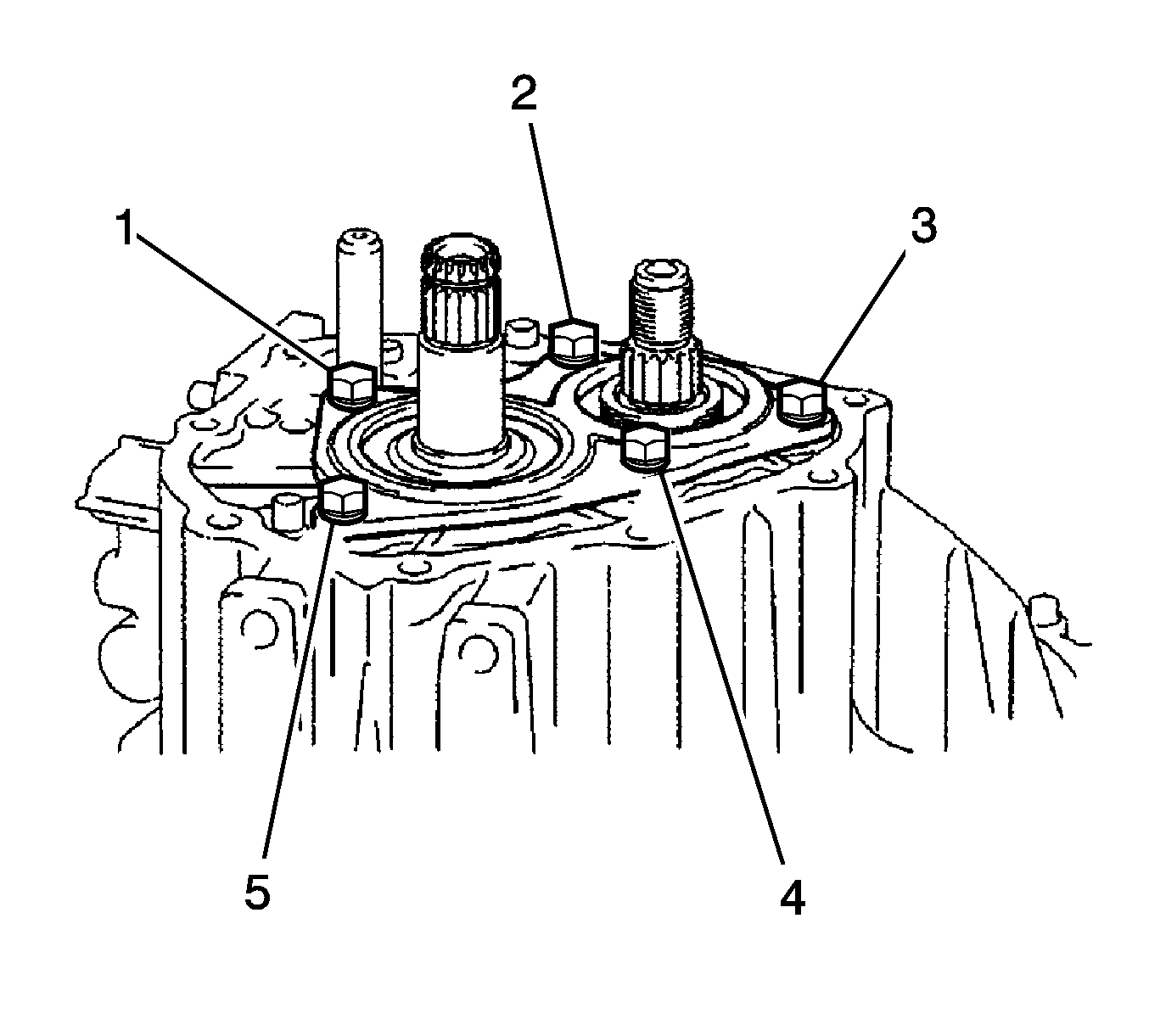 2
1
3
5
4