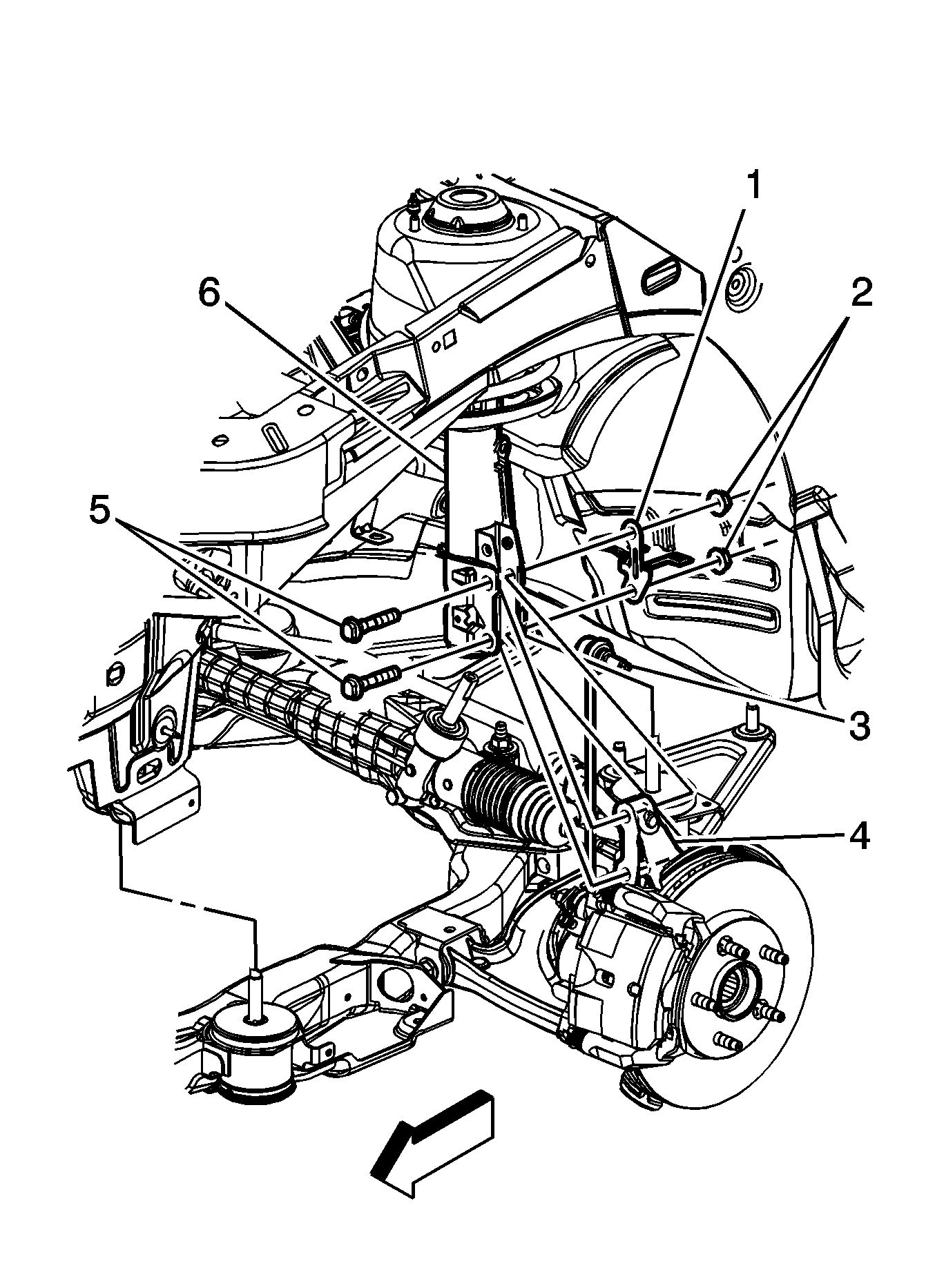 1
6
2
5
3
4