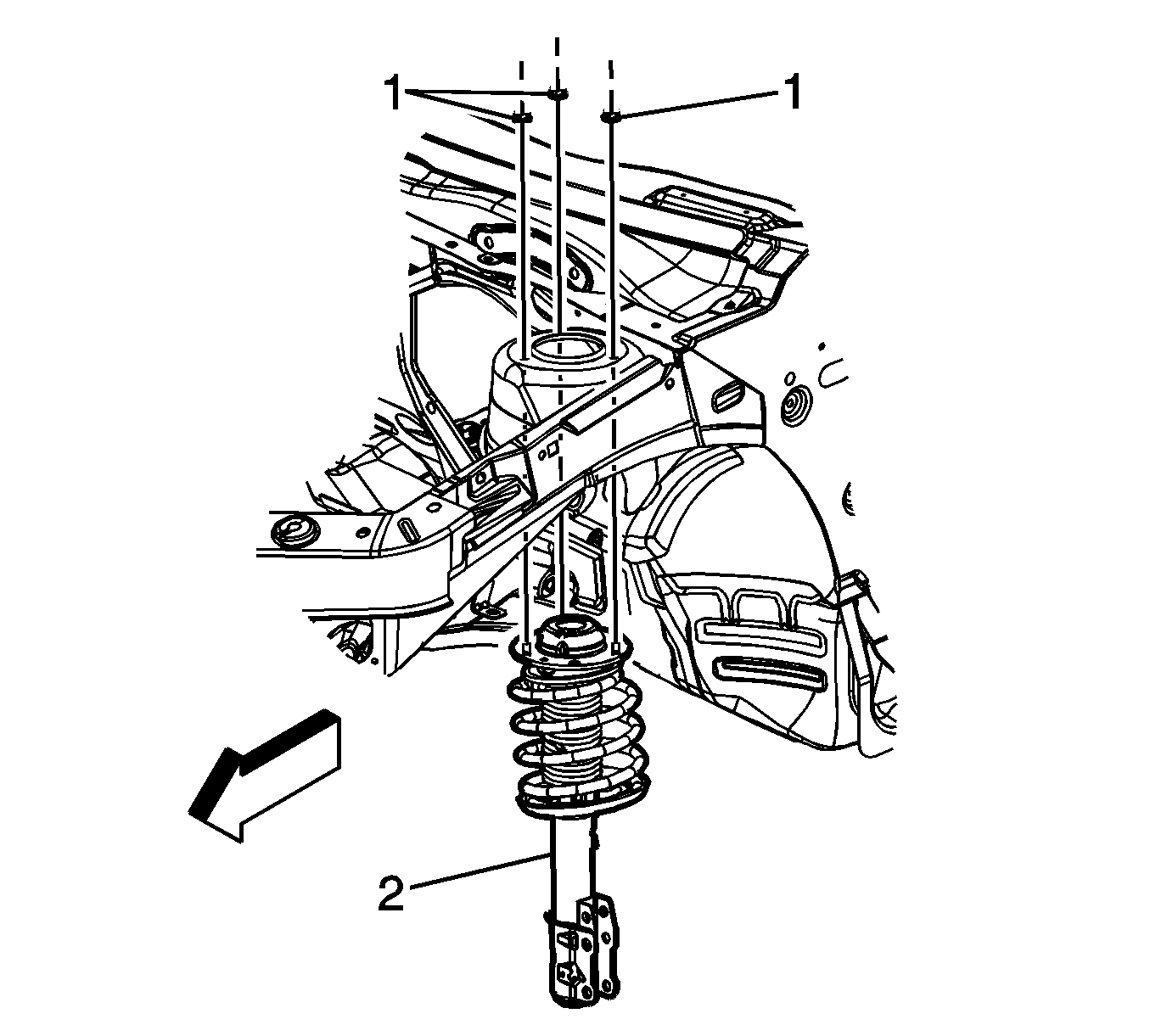 1
1
2