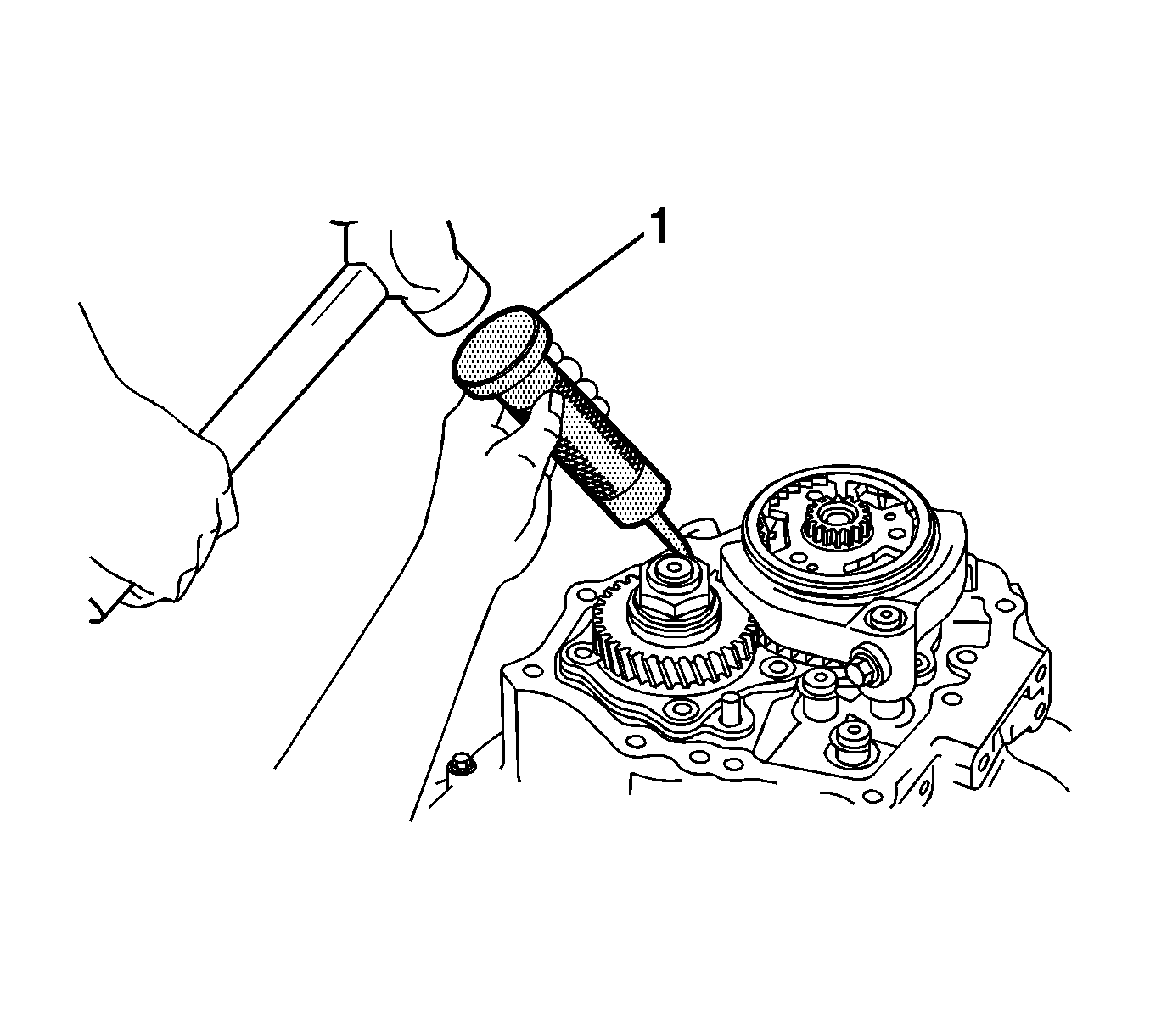 1