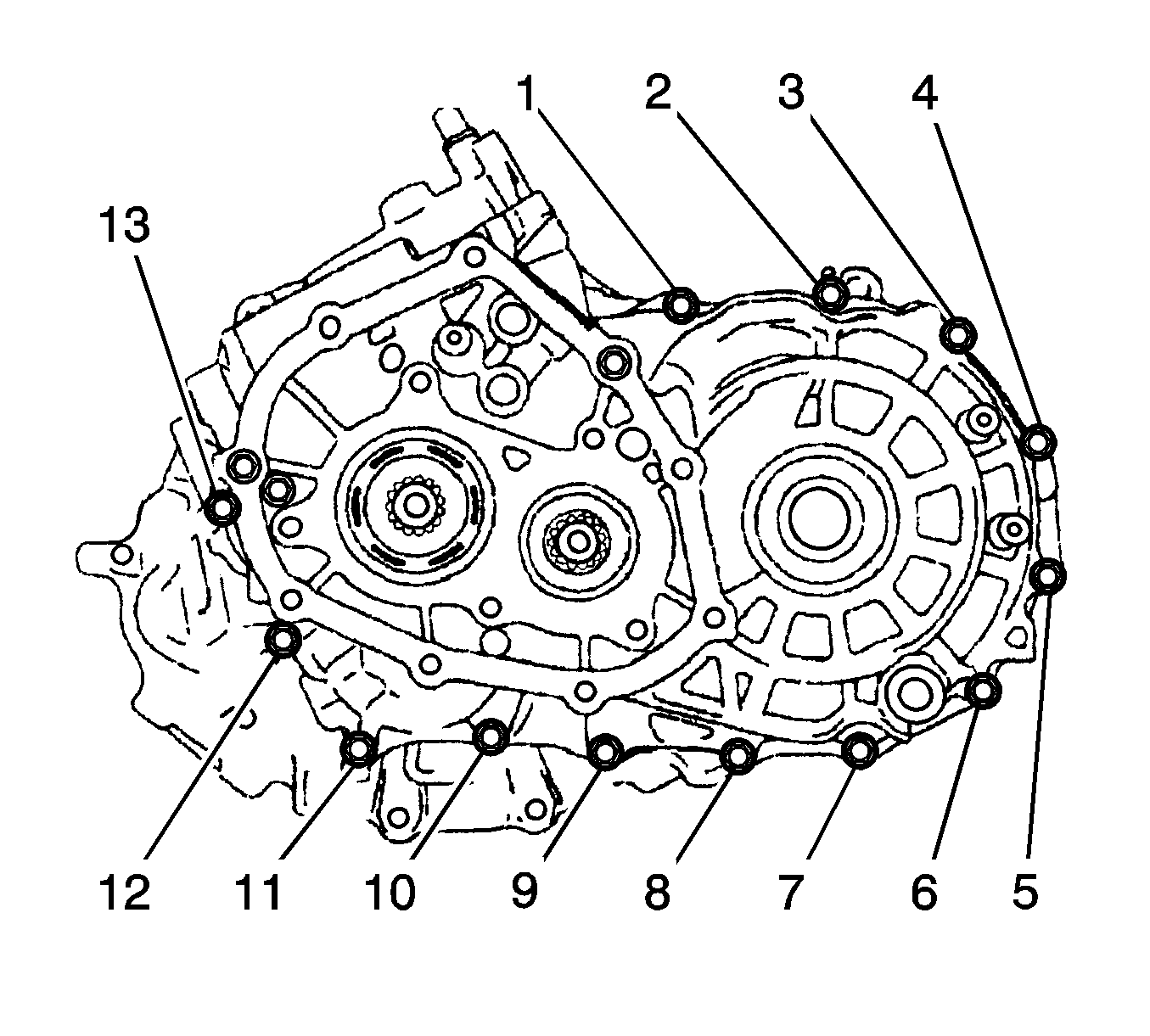 1
2
3
4
13
12
11
10
9
8
7
6
5