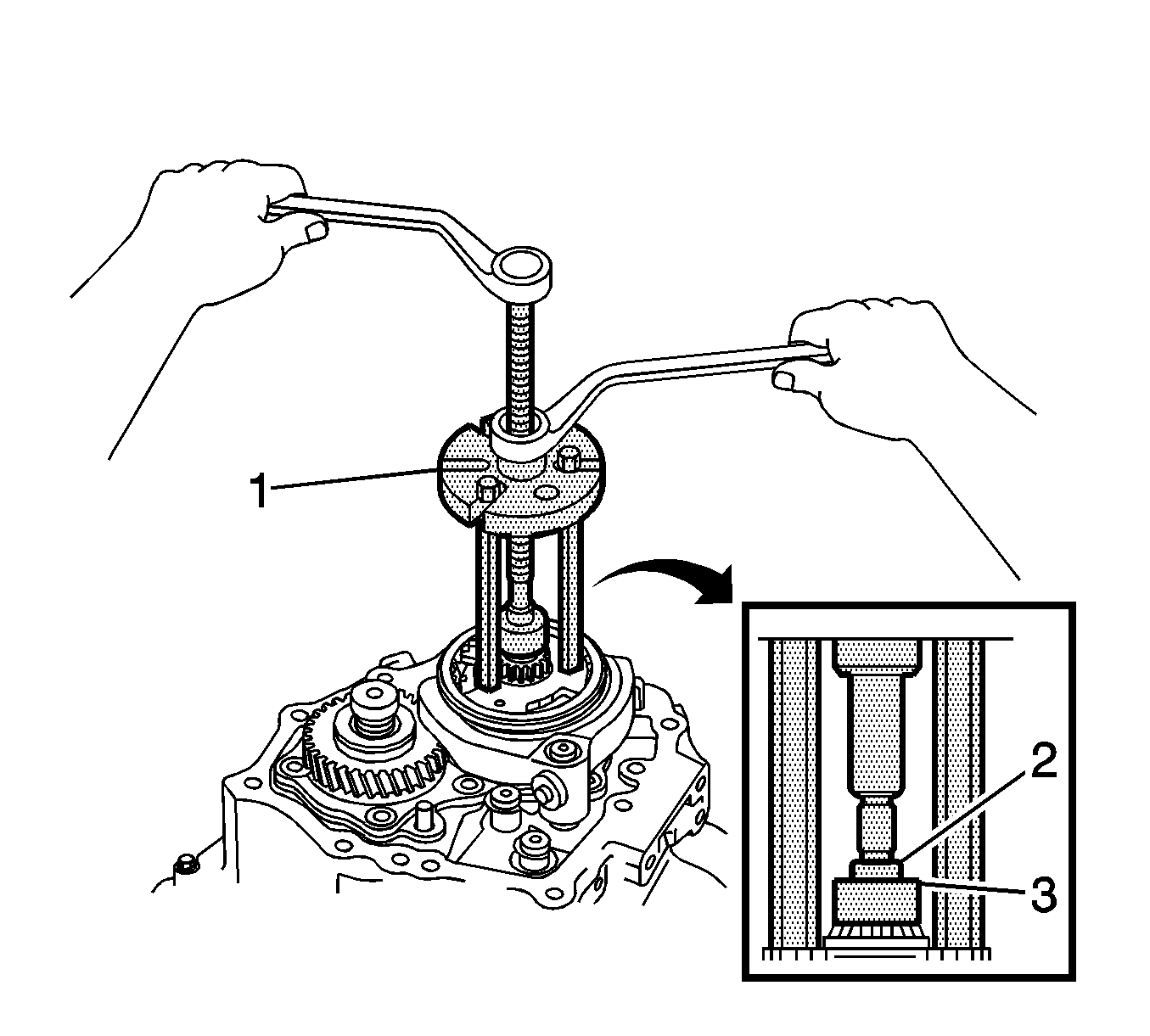 1
2
3