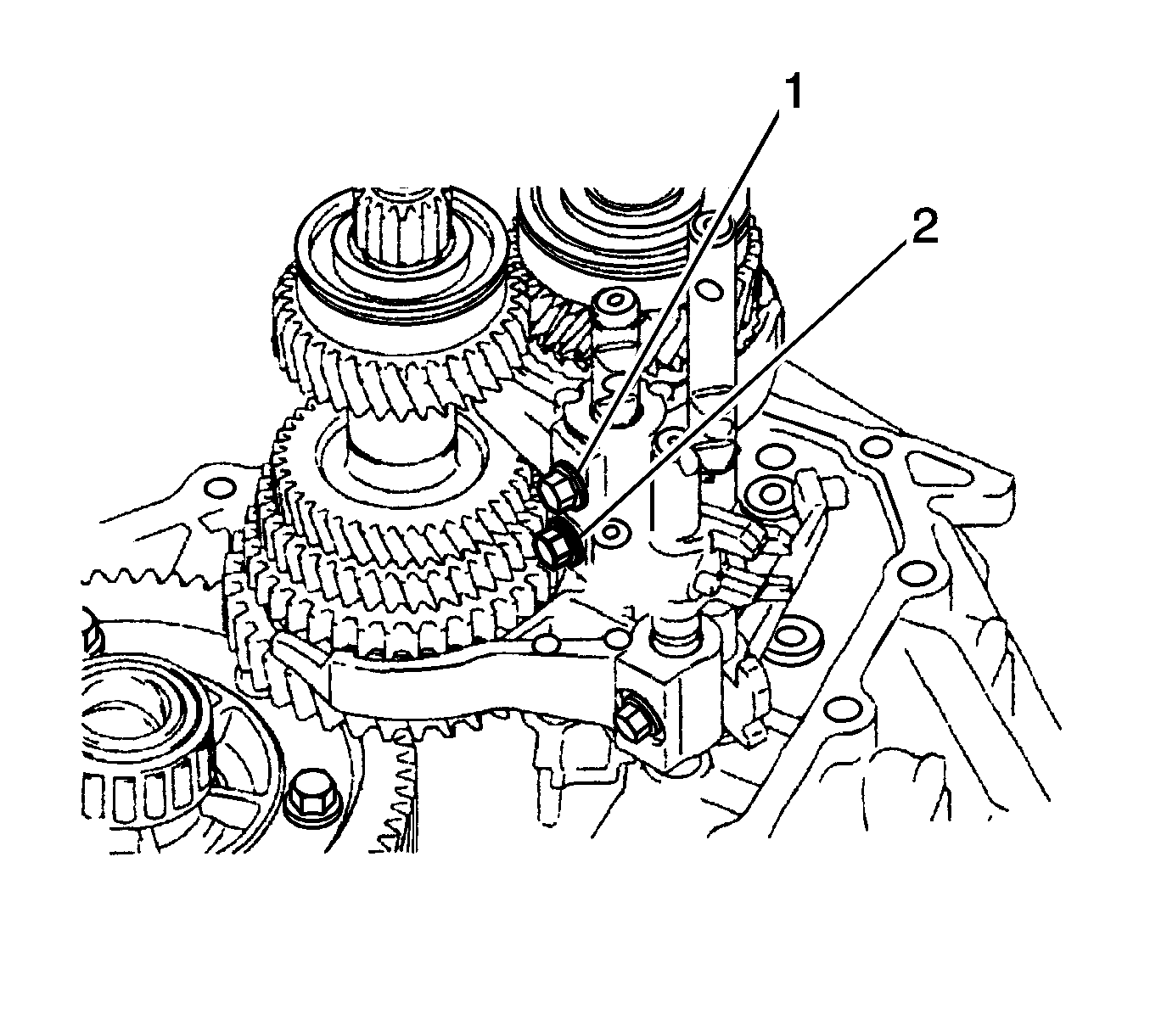 1
2