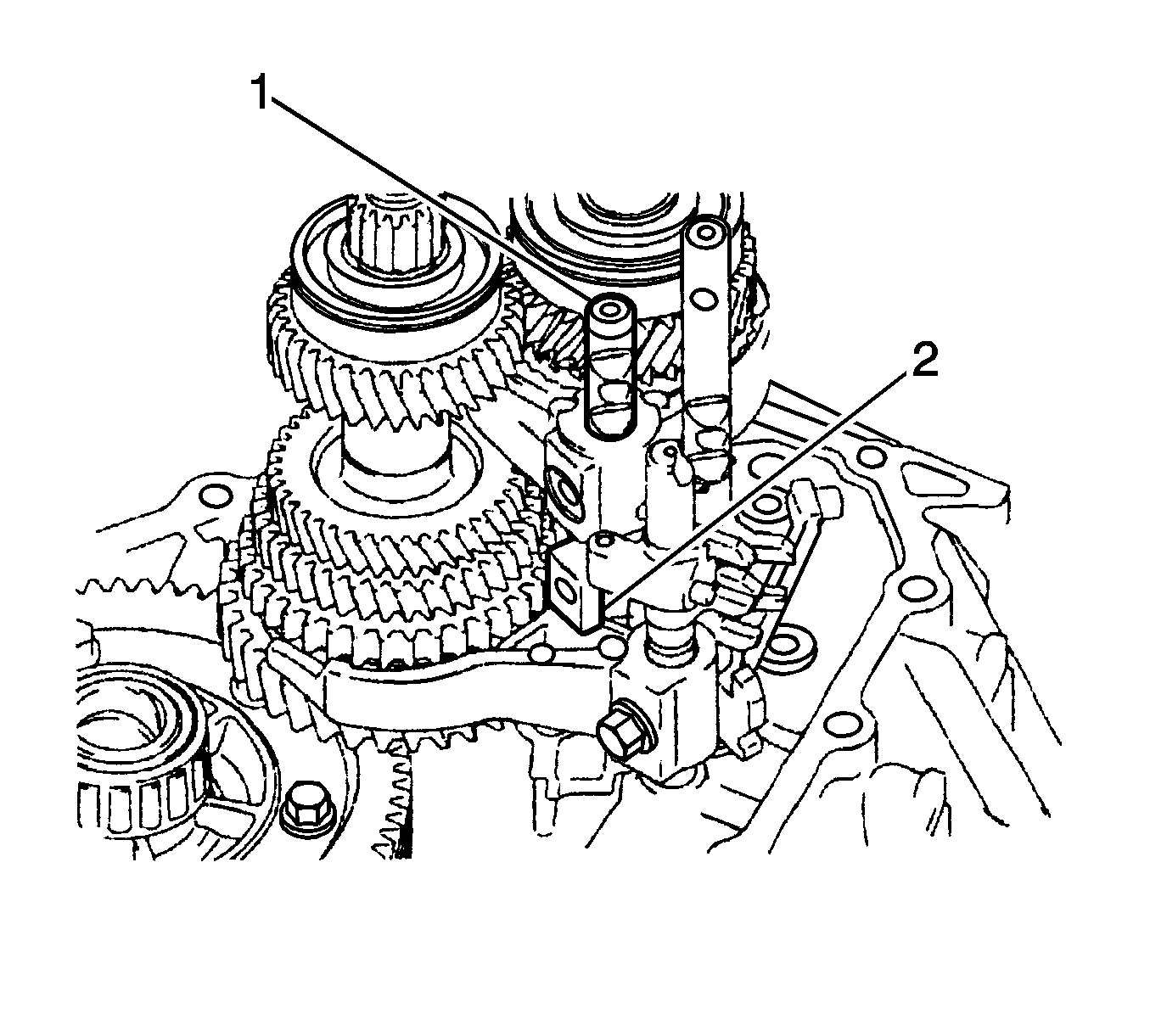 1
2