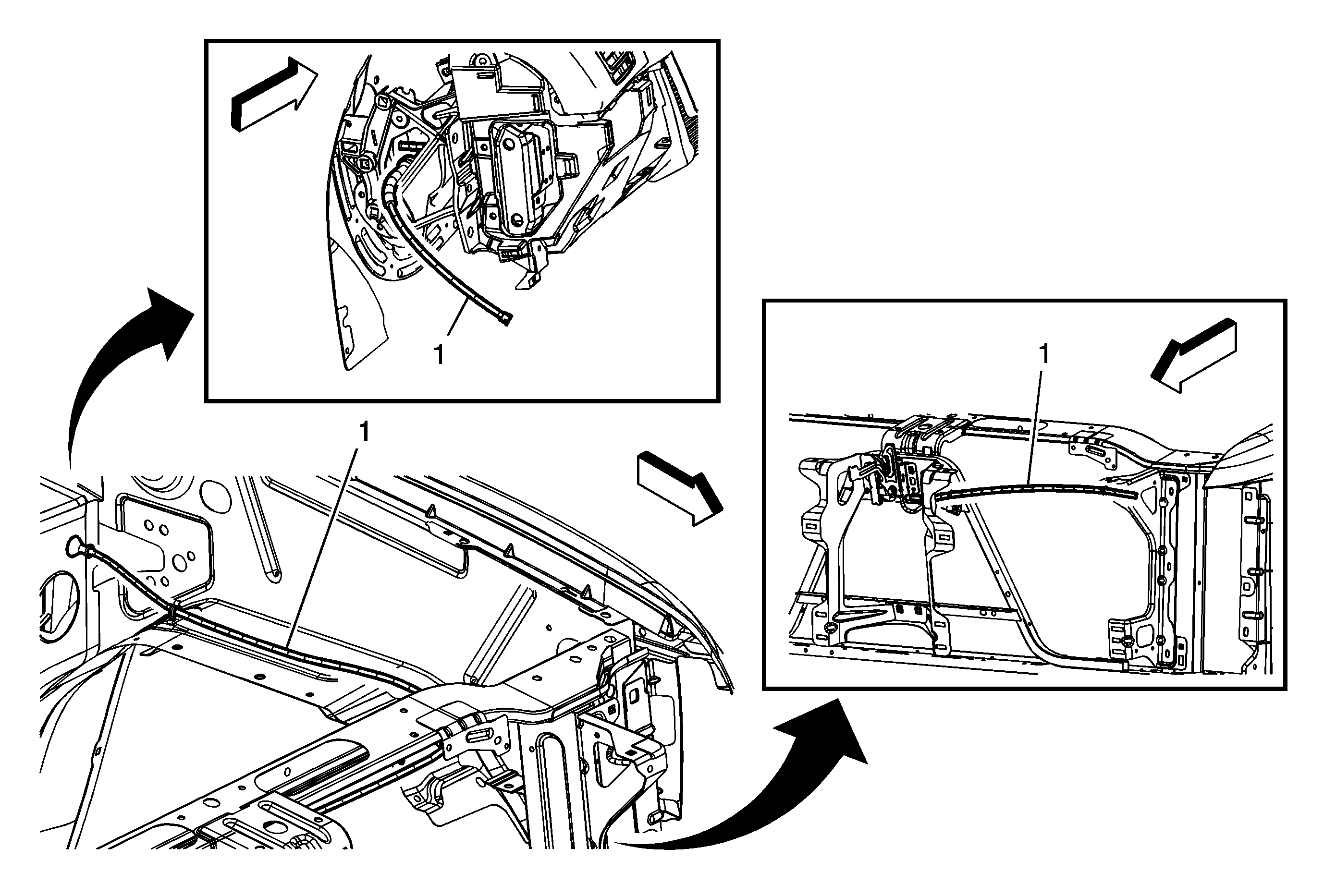 1

1

1