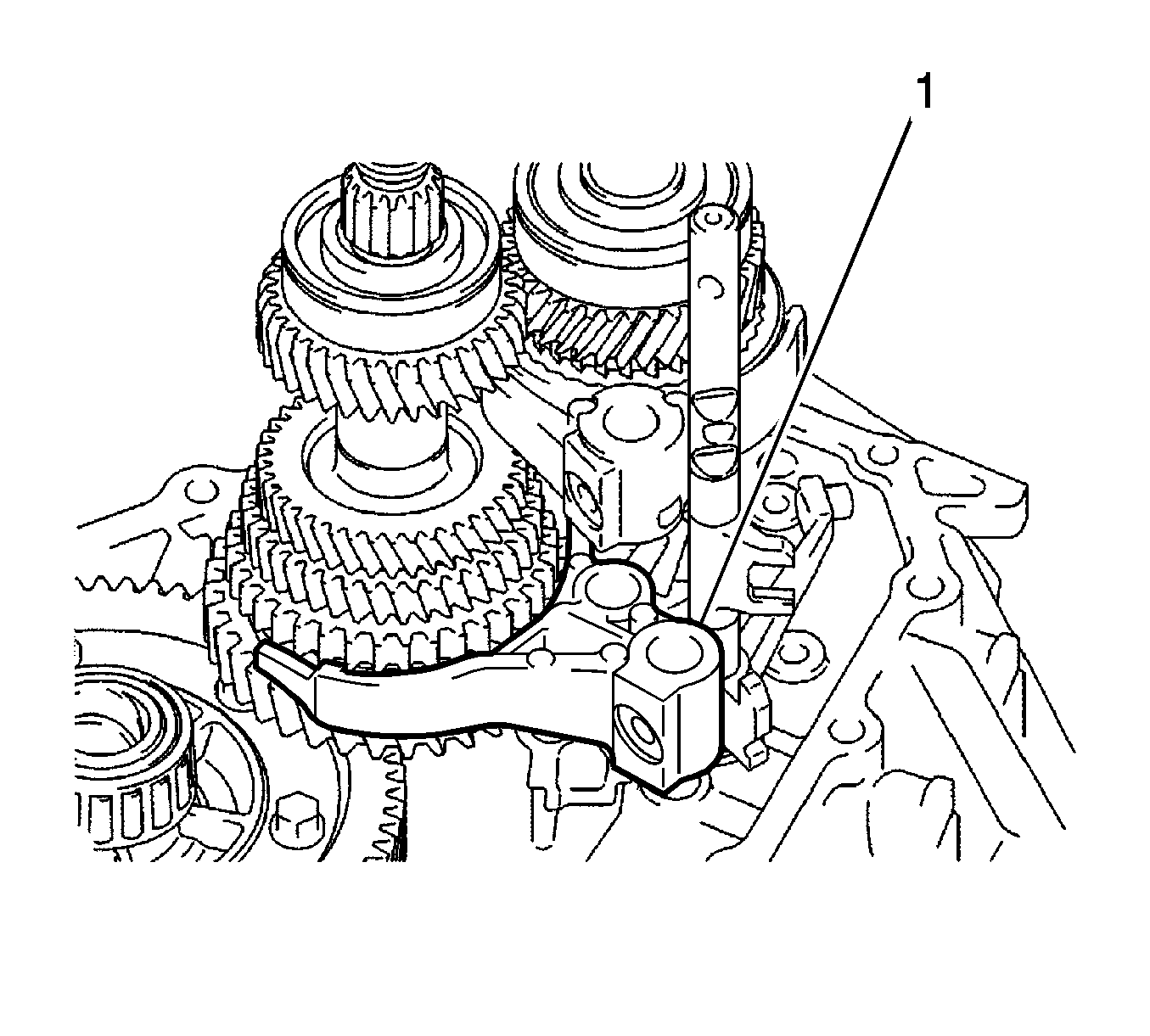 1