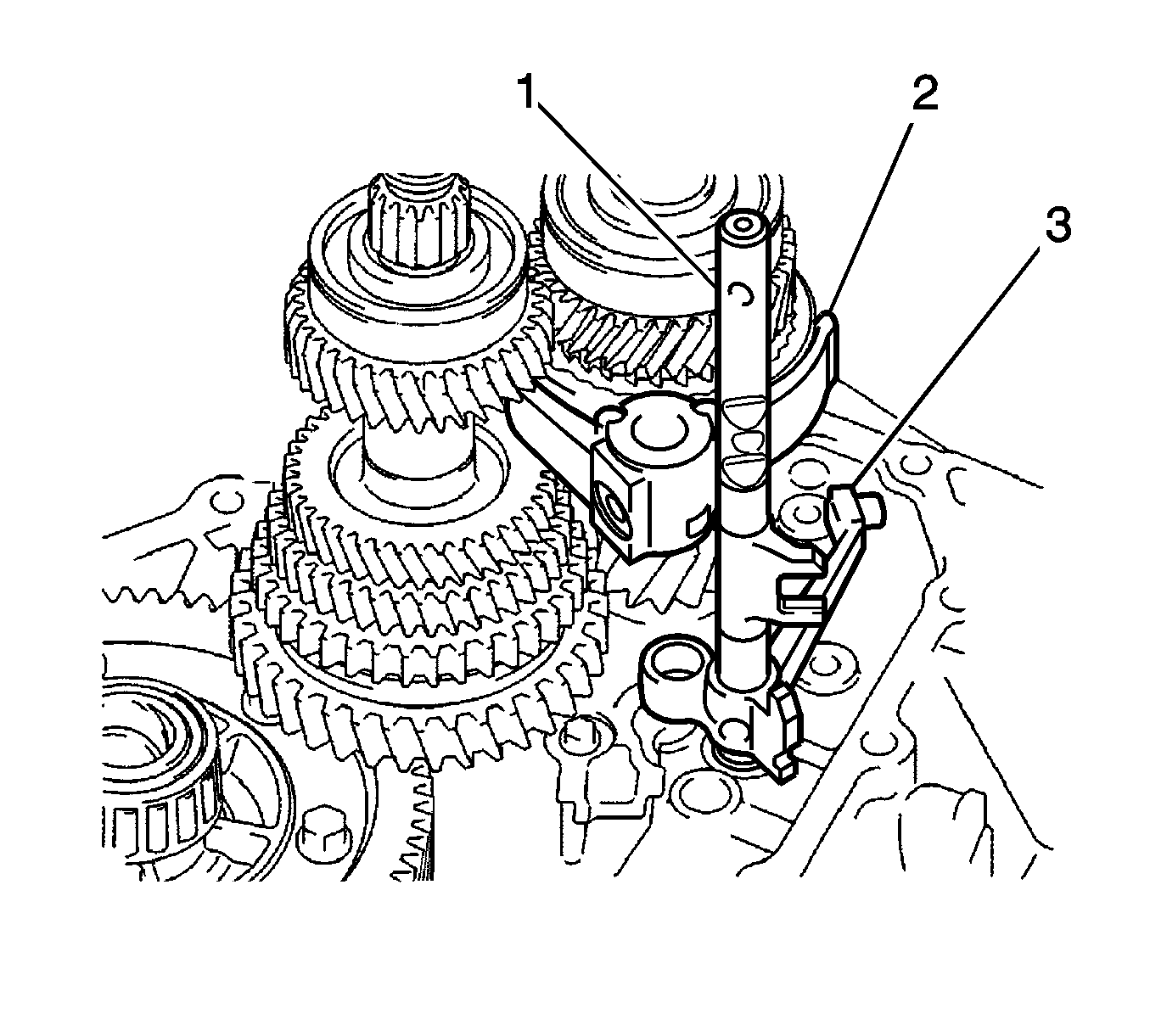 1
2
3