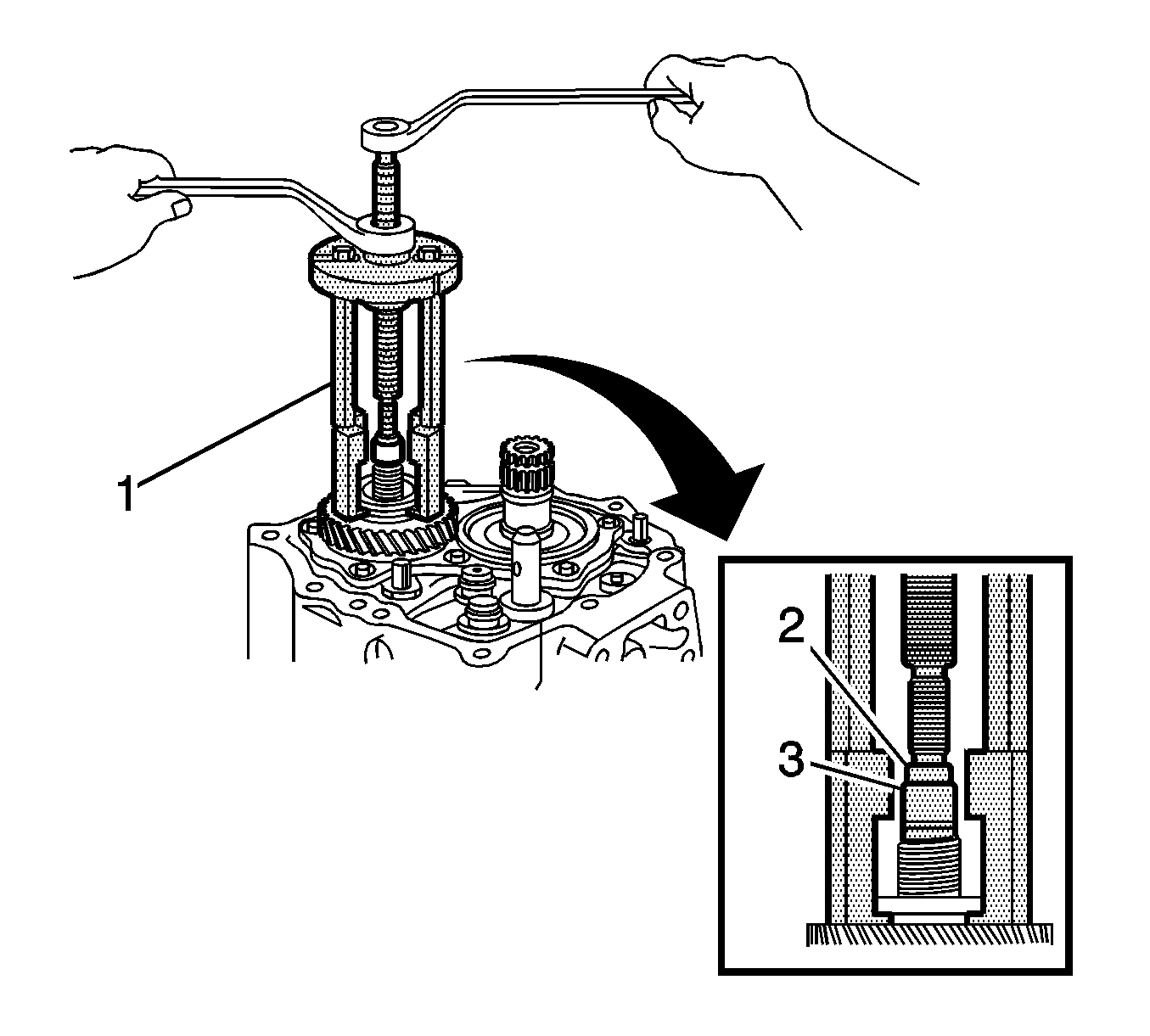 1
2
3