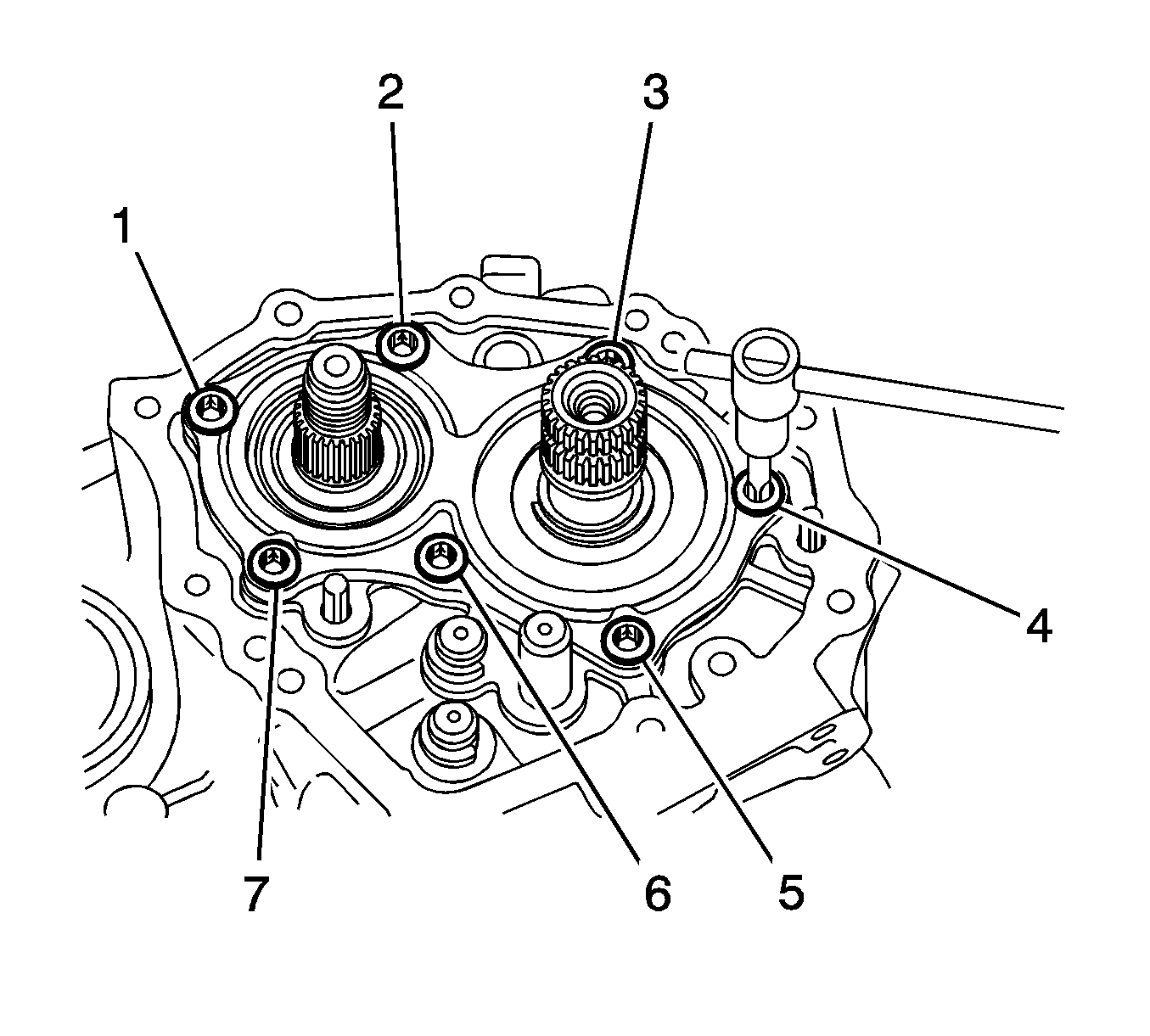 2
3
1
4
7
6
5